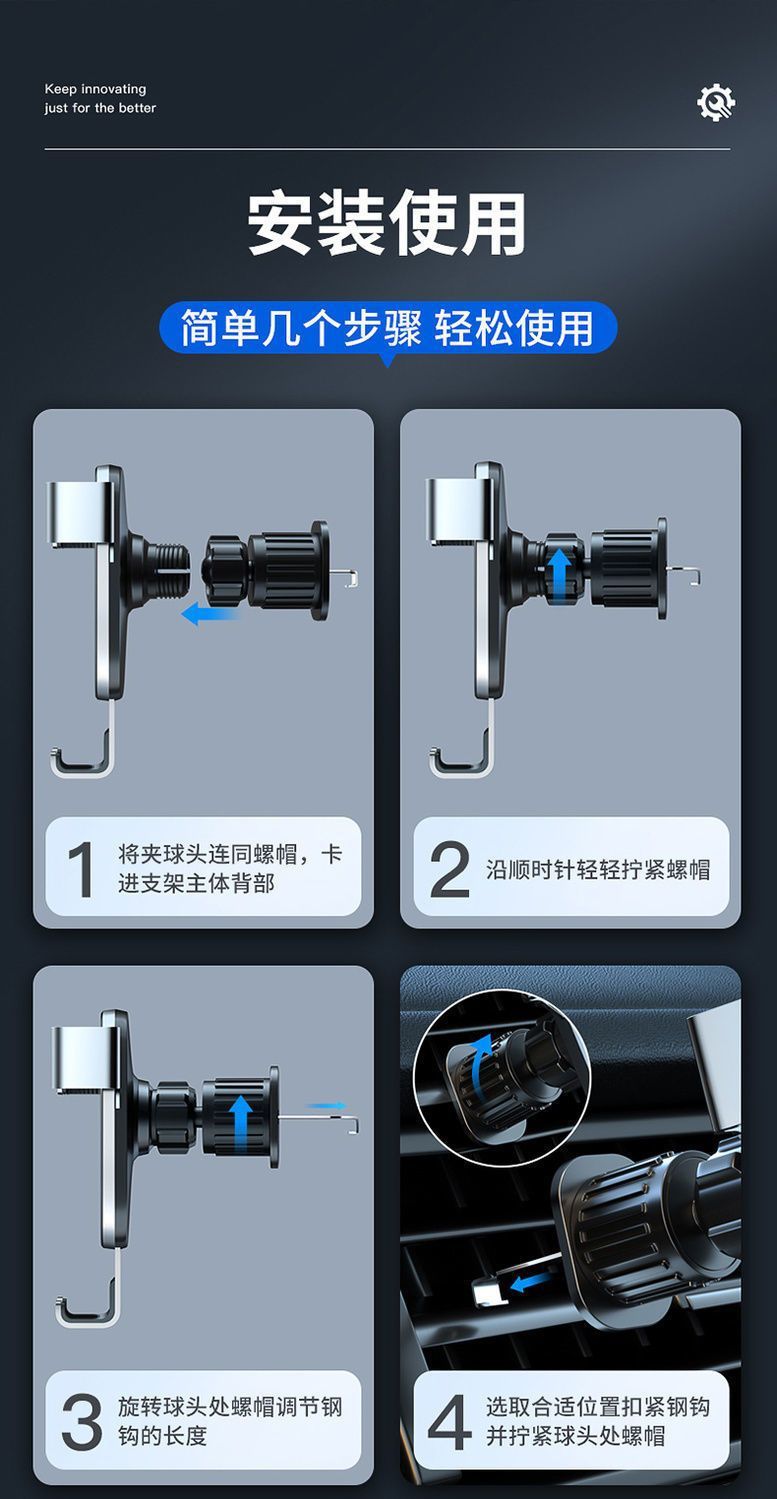 Keep innovating
just for the better

安装使用

简单几个步骤 轻松使用

1 将夹球头连同螺帽，卡进支架主体背部

2 沿顺时针轻轻拧紧螺帽

3 旋转球头处螺帽调节钢钩的长度

4 选取合适位置扣紧钢钩并拧紧球头处螺帽