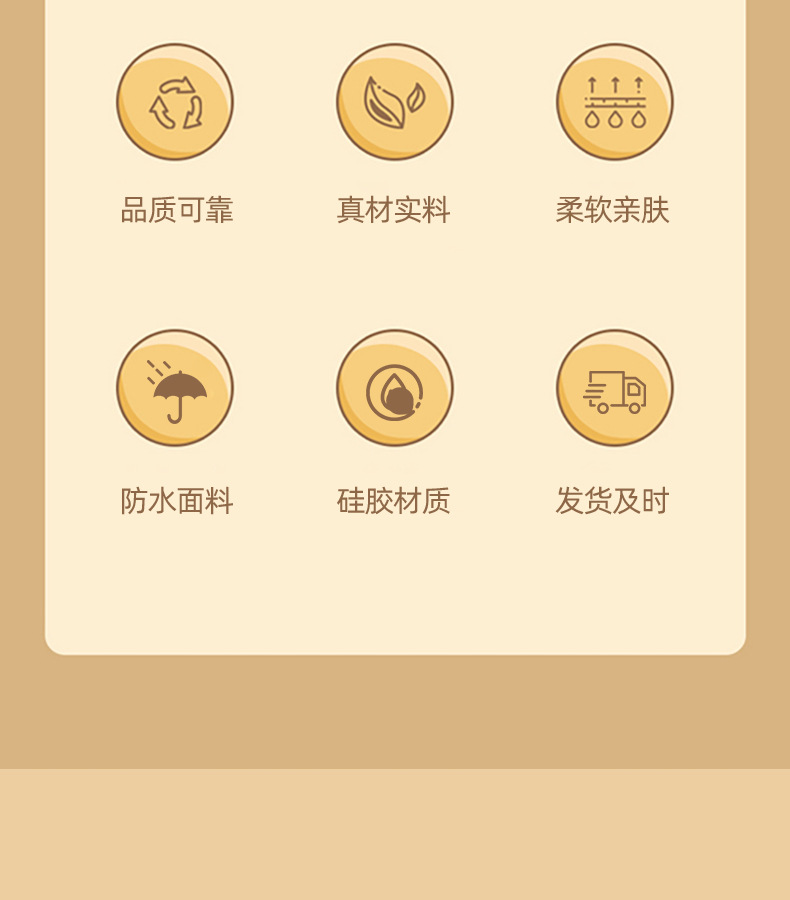 品质可靠

真材实料

柔软亲肤

防水面料

硅胶材质

发货及时