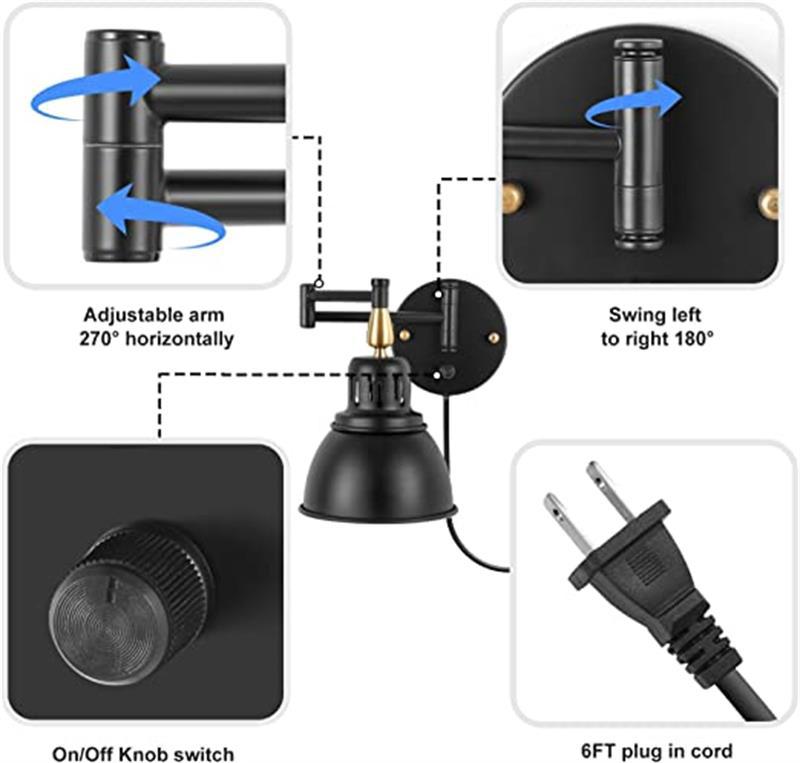 Adjustable arm
270° horizontally

Swing left
to right 180°

On/Off Knob switch

6FT plug in cord