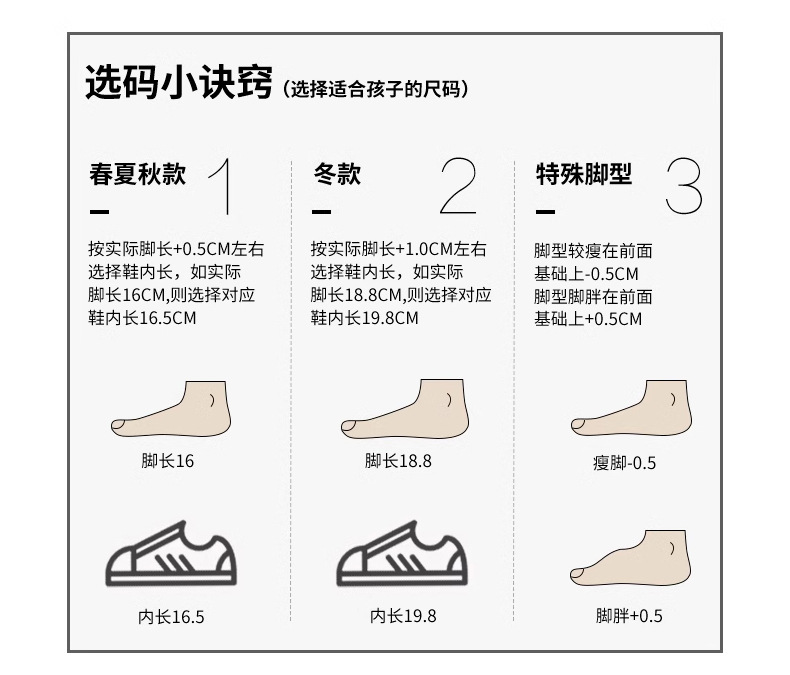 选码小诀窍（选择适合孩子的尺码）

春夏秋款 1

按实际脚长+0.5CM左右选择鞋内长，如实际脚长16CM,则选择对应鞋内长16.5CM

脚长16

内长16.5

冬款 2

按实际脚长+1.0CM左右选择鞋内长，如实际脚长18.8CM,则选择对应鞋内长19.8CM

脚长18.8

内长19.8

特殊脚型 3

脚型较瘦在前面基础上-0.5CM
脚型脚胖在前面基础上+0.5CM

瘦脚-0.5

脚胖+0.5