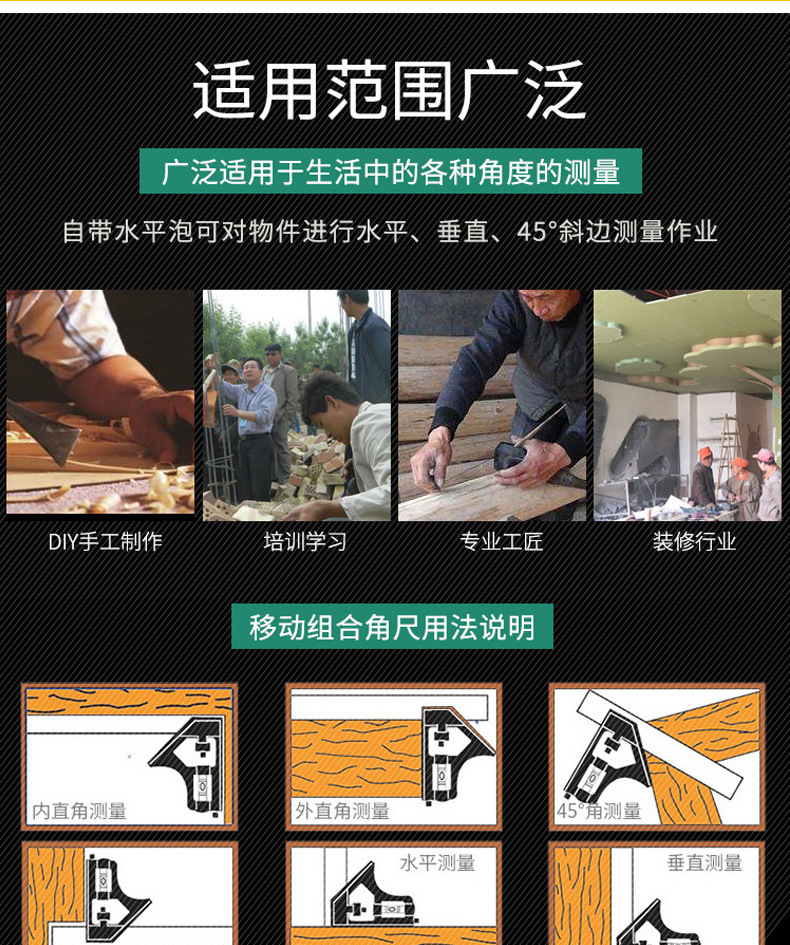 适用范围广泛

广泛适用于生活中的各种角度的测量

自带水平泡可对物件进行水平、垂直、45°斜边测量作业

DIY手工制作

培训学习

专业工匠

装修行业

移动组合角尺用法说明

内直角测量

外直角测量

45°角测量

水平测量

垂直测量