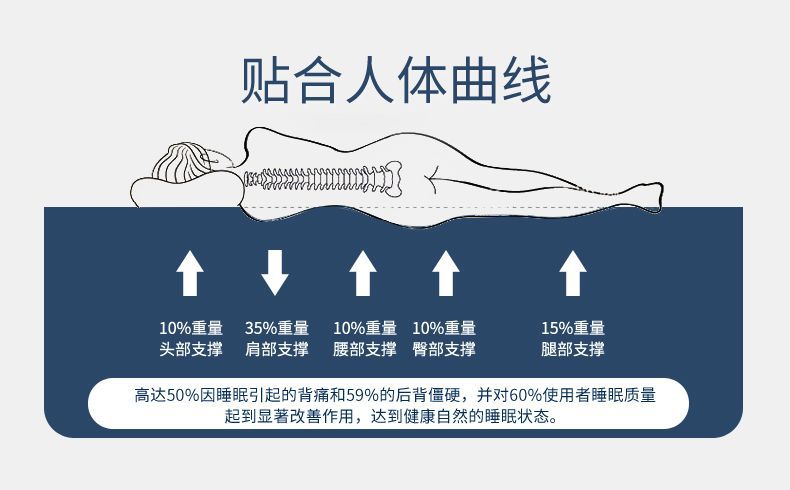 贴合人体曲线

10%重量
头部支撑

35%重量
肩部支撑

10%重量
腰部支撑

10%重量
臀部支撑

15%重量
腿部支撑

高达50%因睡眠引起的背痛和59%的后背僵硬，并对60%使用者睡眠质量起到显著改善作用，达到健康自然的睡眠状态。