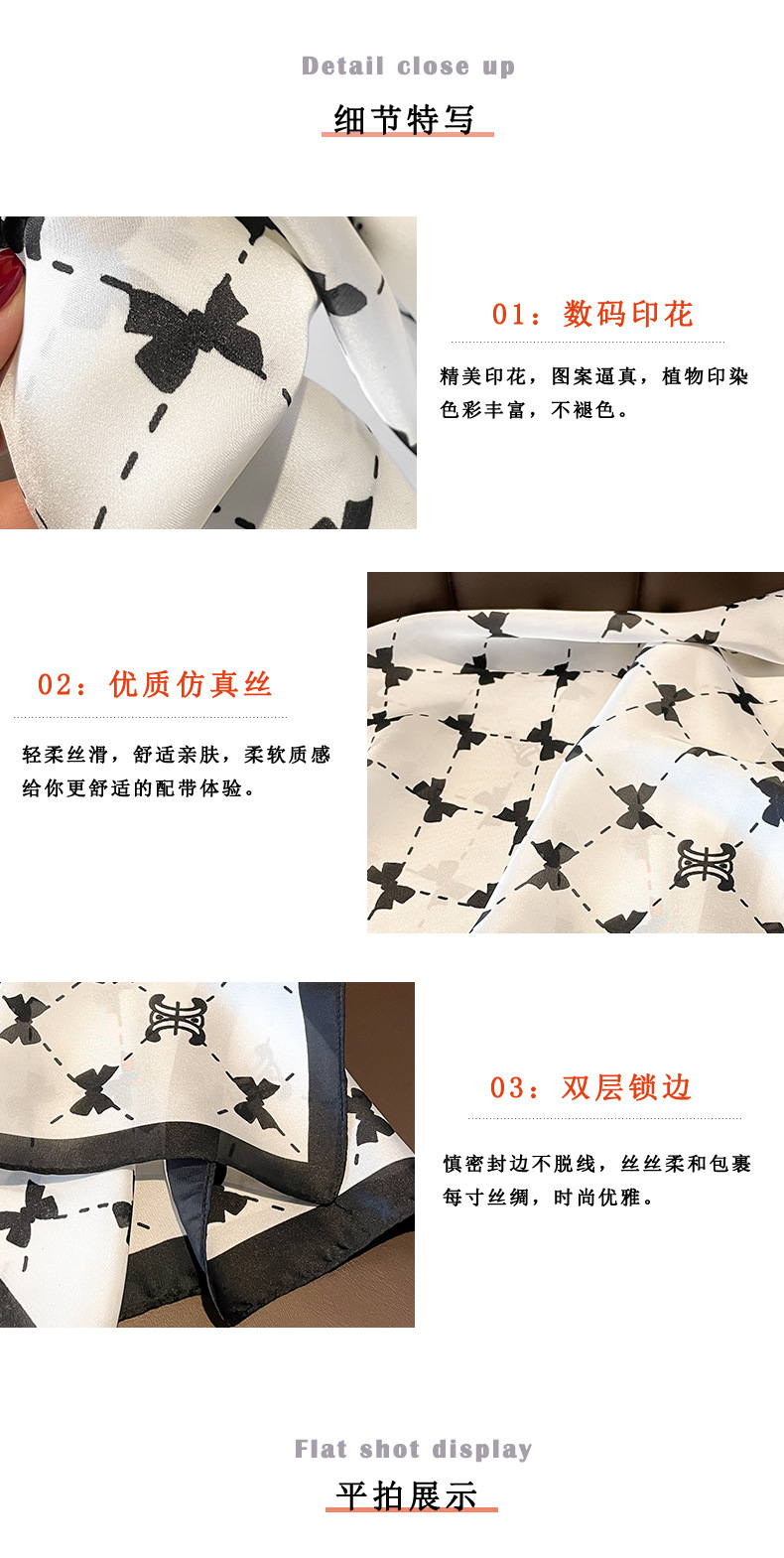 Detail close up

细节特写

01：数码印花

精美印花，图案逼真，植物印染色彩丰富，不褪色。

02：优质仿真丝

轻柔丝滑，舒适亲肤，柔软质感给你更舒适的配带体验。

03：双层锁边

慎密封边不脱线，丝丝柔和包裹每寸丝绸，时尚优雅。

Flat shot display

平拍展示