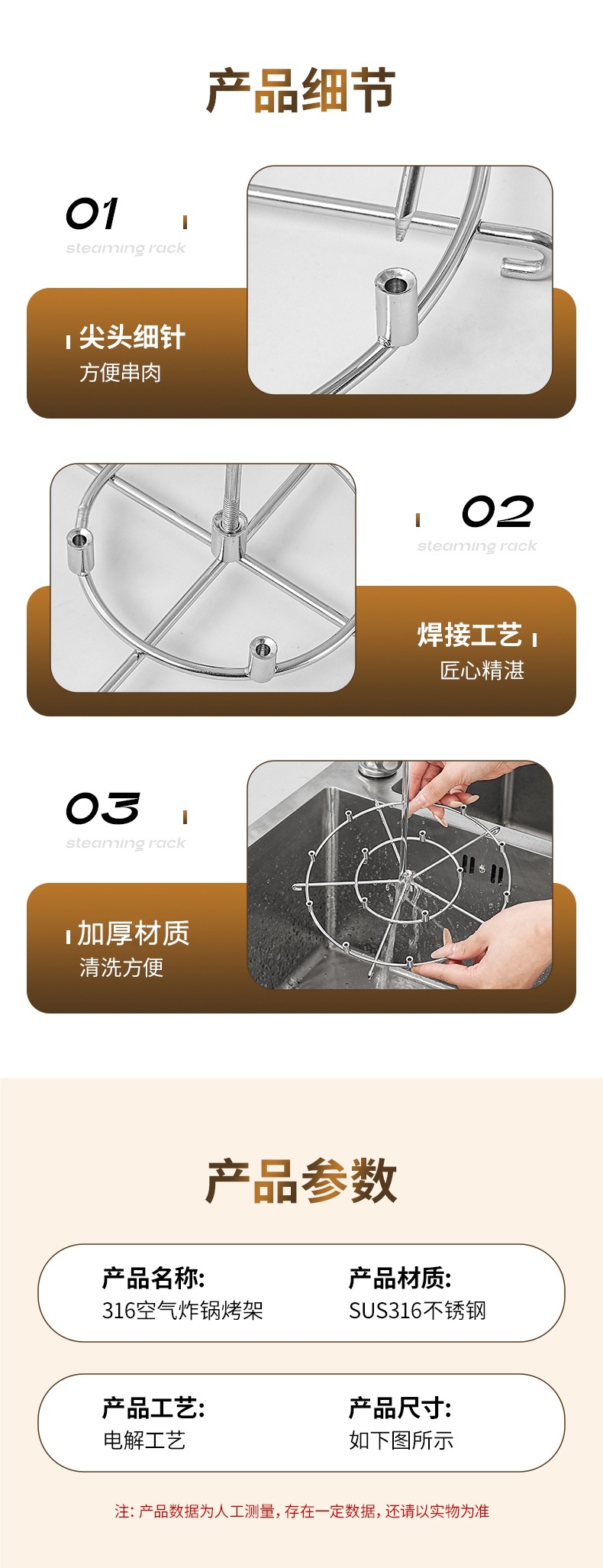 产品细节

01
steaming rack

尖头细针
方便串肉

02
steaming rack

焊接工艺
匠心精湛

03
steaming rack

加厚材质
清洗方便

产品参数

产品名称:
316空气炸锅烤架

产品材质:
SUS316不锈钢

产品工艺:
电解工艺

产品尺寸:
如下图所示

注: 产品数据为人工测量, 存在一定数据, 还请以实物为准