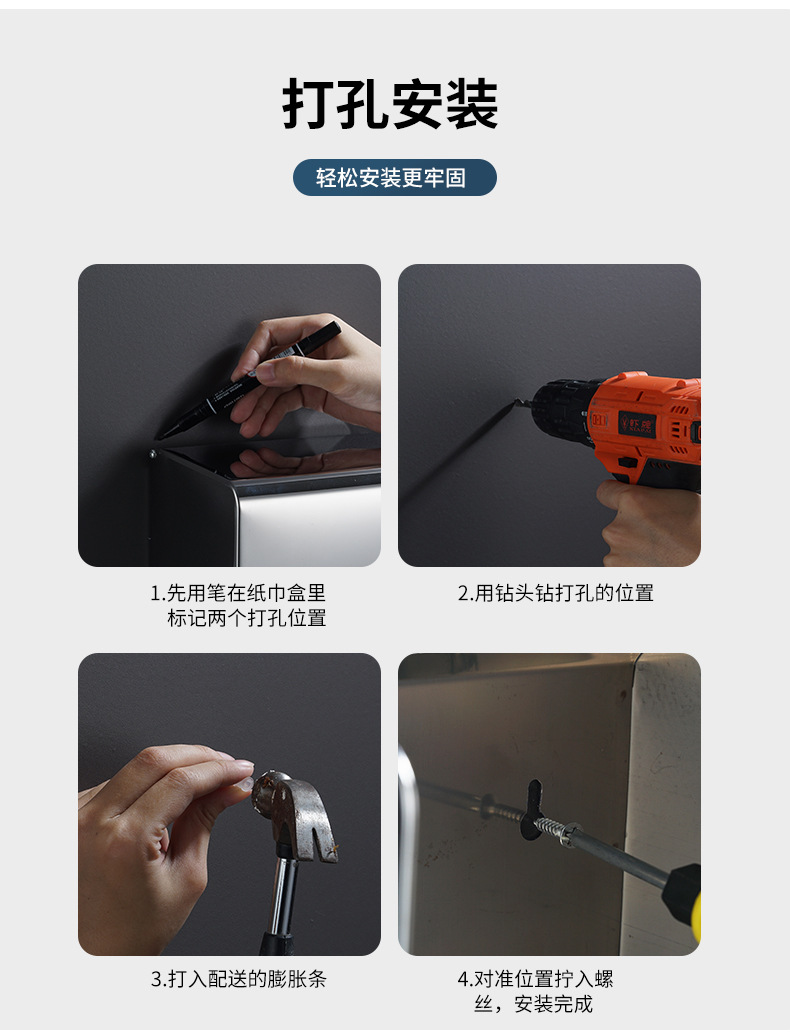 打孔安装

轻松安装更牢固

1.先用笔在纸巾盒里标记两个打孔位置

2.用钻头钻打孔的位置

3.打入配送的膨胀条

4.对准位置拧入螺丝，安装完成