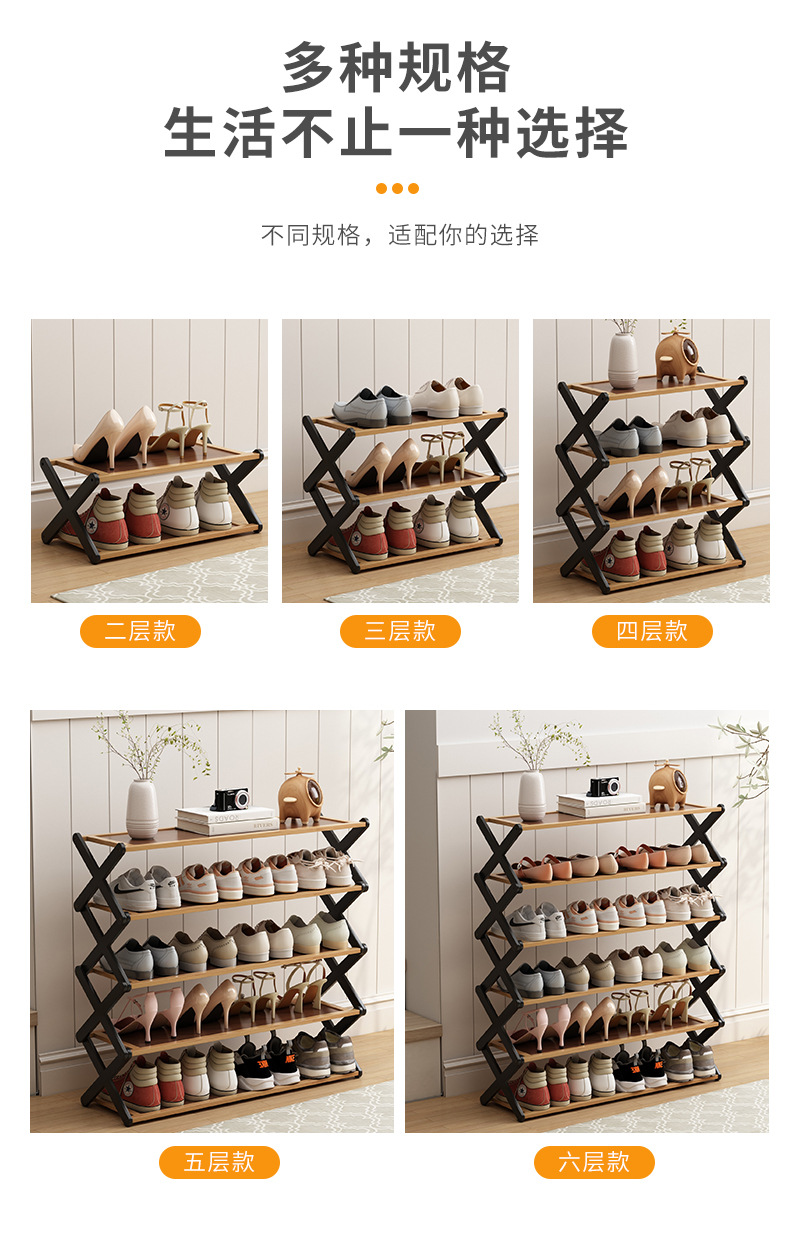 多种规格
生活不止一种选择

不同规格，适配你的选择

二层款

三层款

四层款

五层款

六层款