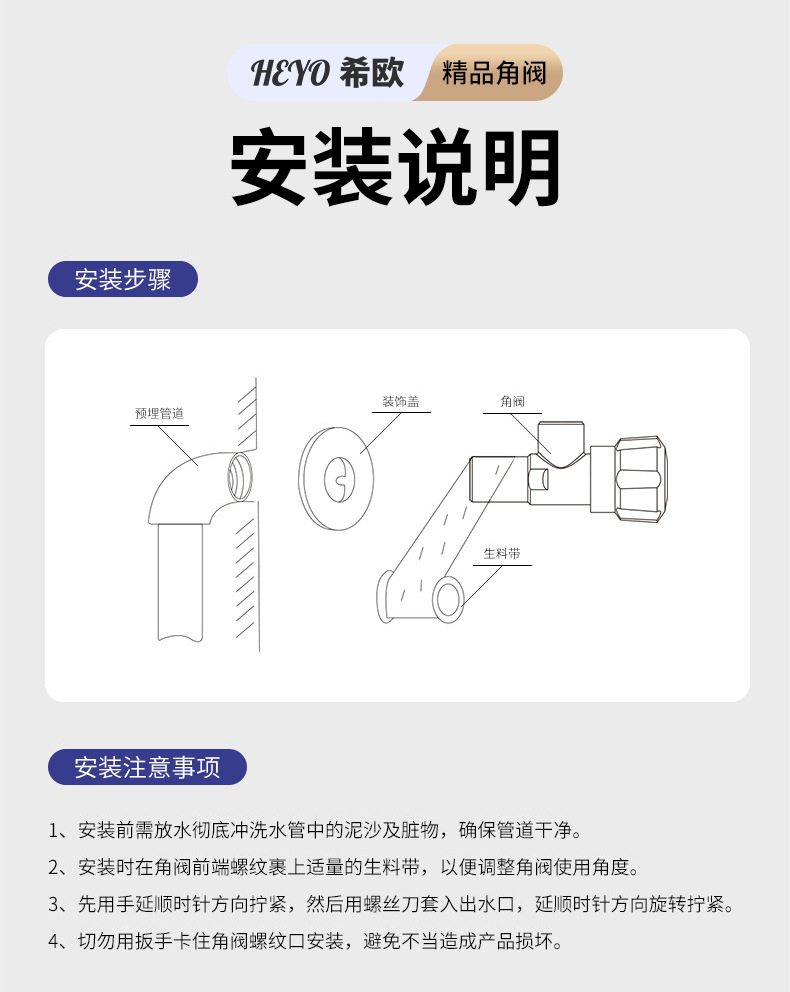 HEYO 希欧 精品角阀

安装说明

安装步骤

预埋管道

装饰盖

角阀

生料带

安装注意事项

1、安装前需放水彻底冲洗水管中的泥沙及脏物，确保管道干净。

2、安装时在角阀前端螺纹裹上适量的生料带，以便调整角阀使用角度。

3、先用手延顺时针方向拧紧，然后用螺丝刀套入出水口，延顺时针方向旋转拧紧。

4、切勿用扳手卡住角阀螺纹口安装，避免不当造成产品损坏。