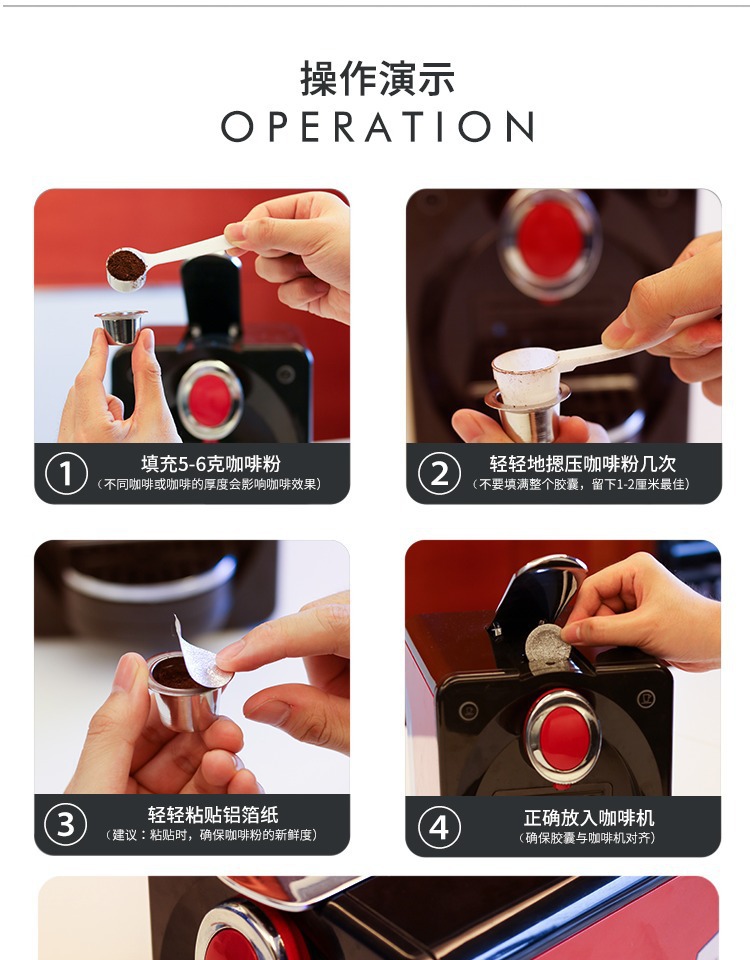 操作演示
OPERATION

1
填充5-6克咖啡粉
（不同咖啡或咖啡的厚度会影响咖啡效果）

2
轻轻地摁压咖啡粉几次
（不要填满整个胶囊，留下1-2厘米最佳）

3
轻轻粘贴铝箔纸
（建议：粘贴时，确保咖啡粉的新鲜度）

4
正确放入咖啡机
（确保胶囊与咖啡机对齐）