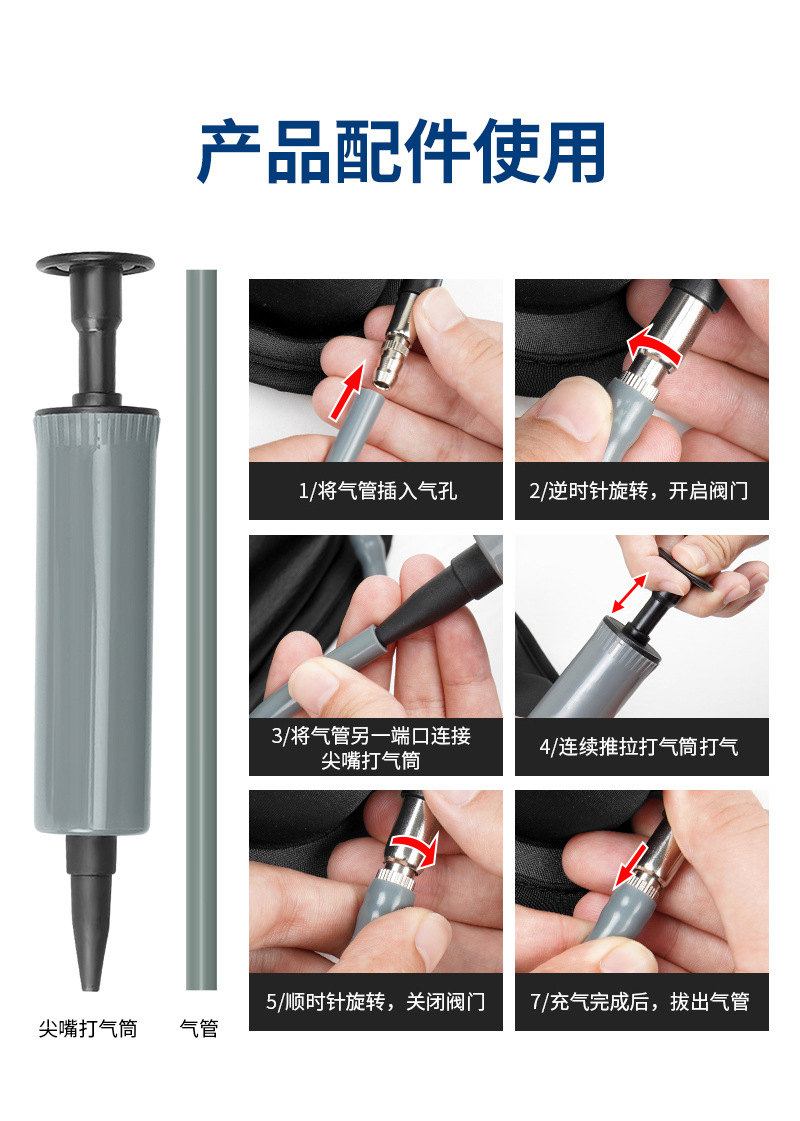 产品配件使用

1/将气管插入气孔

2/逆时针旋转，开启阀门

3/将气管另一端口连接尖嘴打气筒

4/连续推拉打气筒打气

5/顺时针旋转，关闭阀门

7/充气完成后，拔出气管

尖嘴打气筒

气管