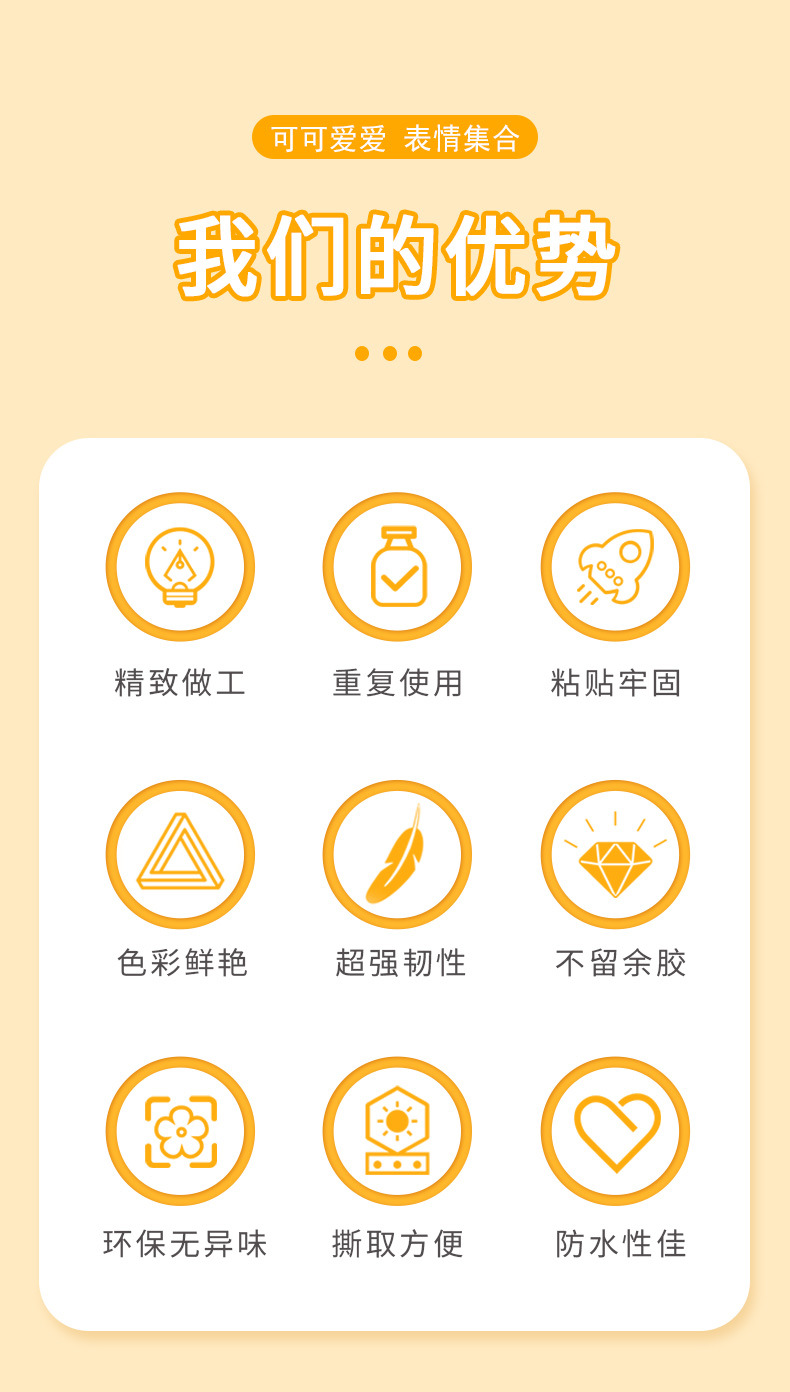 可可爱爱 表情集合

我们的优势

精致做工

重复使用

粘贴牢固

色彩鲜艳

超强韧性

不留余胶

环保无异味

撕取方便

防水性佳