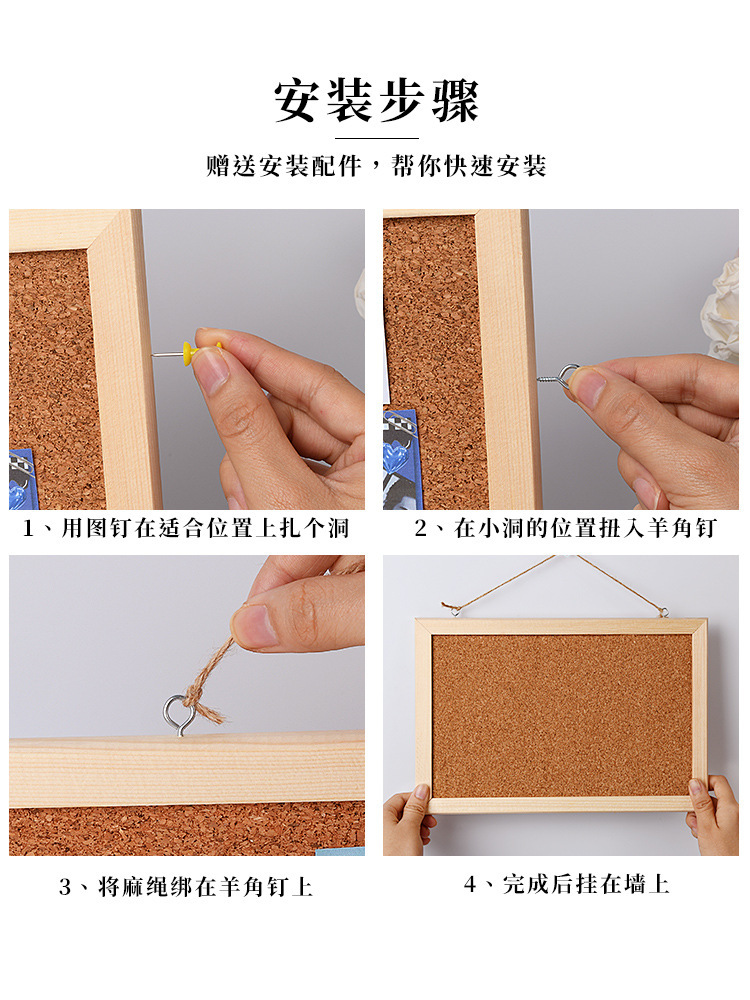 安装步骤

赠送安装配件，帮你快速安装

1、用图钉在适合位置上扎个洞

2、在小洞的位置扭入羊角钉

3、将麻绳绑在羊角钉上

4、完成后挂在墙上