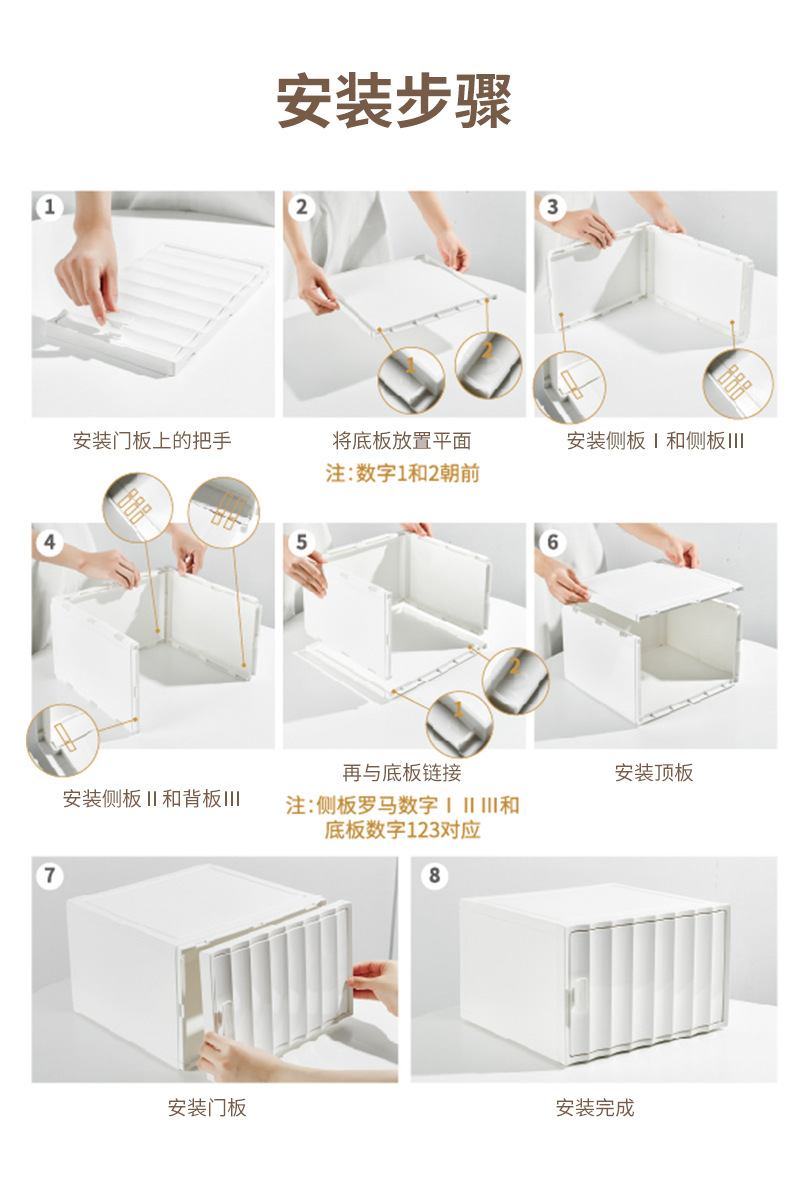 安装步骤

1
安装门板上的把手

2
1
2
将底板放置平面
注:数字1和2朝前

3
安装侧板 I 和侧板III

4
安装侧板 II 和背板III

5
2
1
再与底板链接
注:侧板罗马数字 I II III和底板数字123对应

6
安装顶板

7
安装门板

8
安装完成