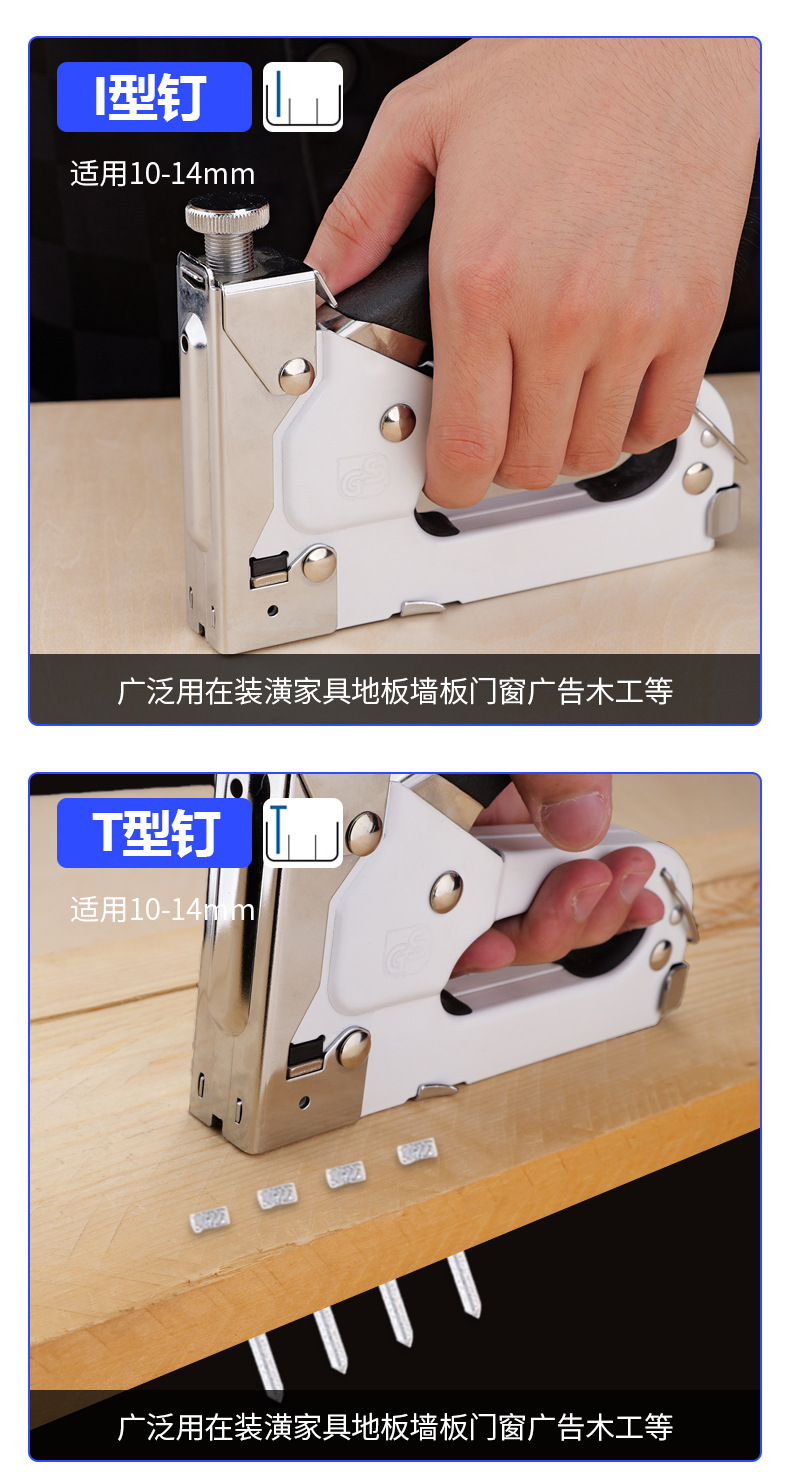 I型钉

适用10-14mm

广泛用在装潢家具地板墙板门窗广告木工等

T型钉

适用10-14mm

广泛用在装潢家具地板墙板门窗广告木工等