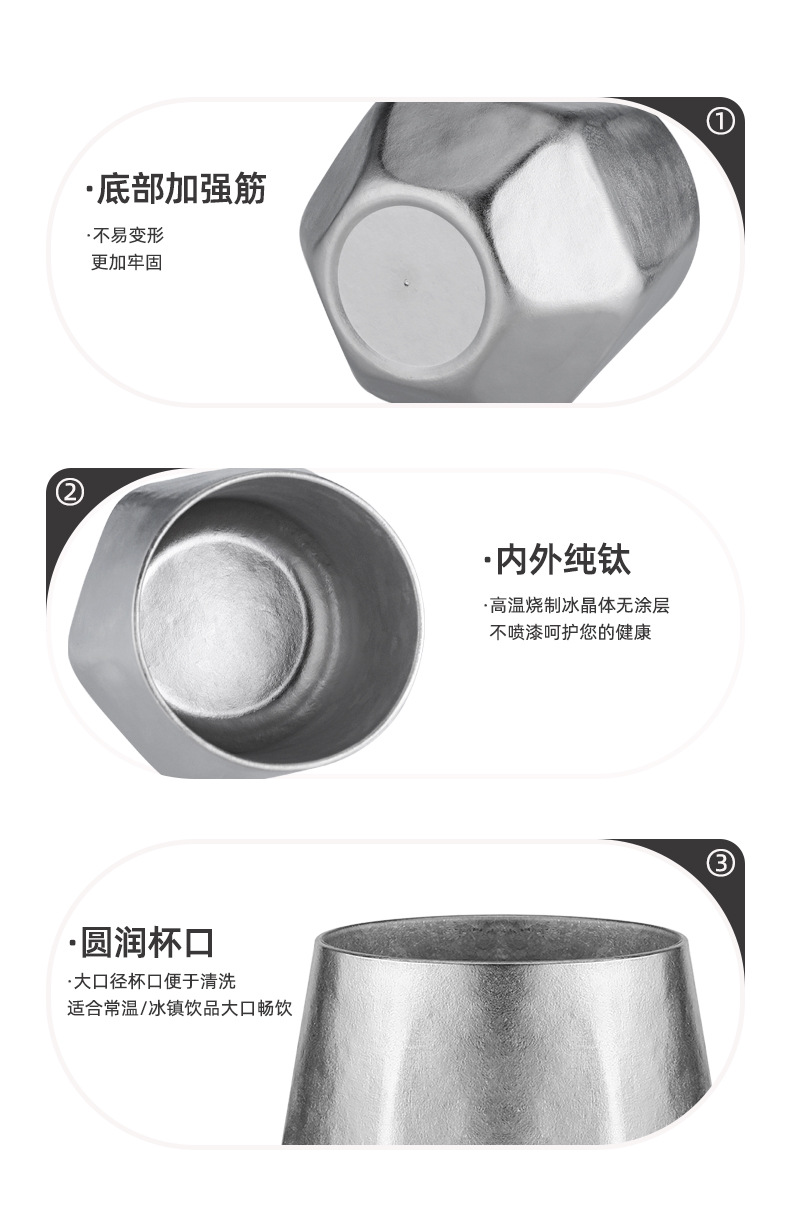 ①

·底部加强筋

·不易变形
更加牢固

②

·内外纯钛

·高温烧制冰晶体无涂层
不喷漆呵护您的健康

③

·圆润杯口

·大口径杯口便于清洗
适合常温/冰镇饮品大口畅饮