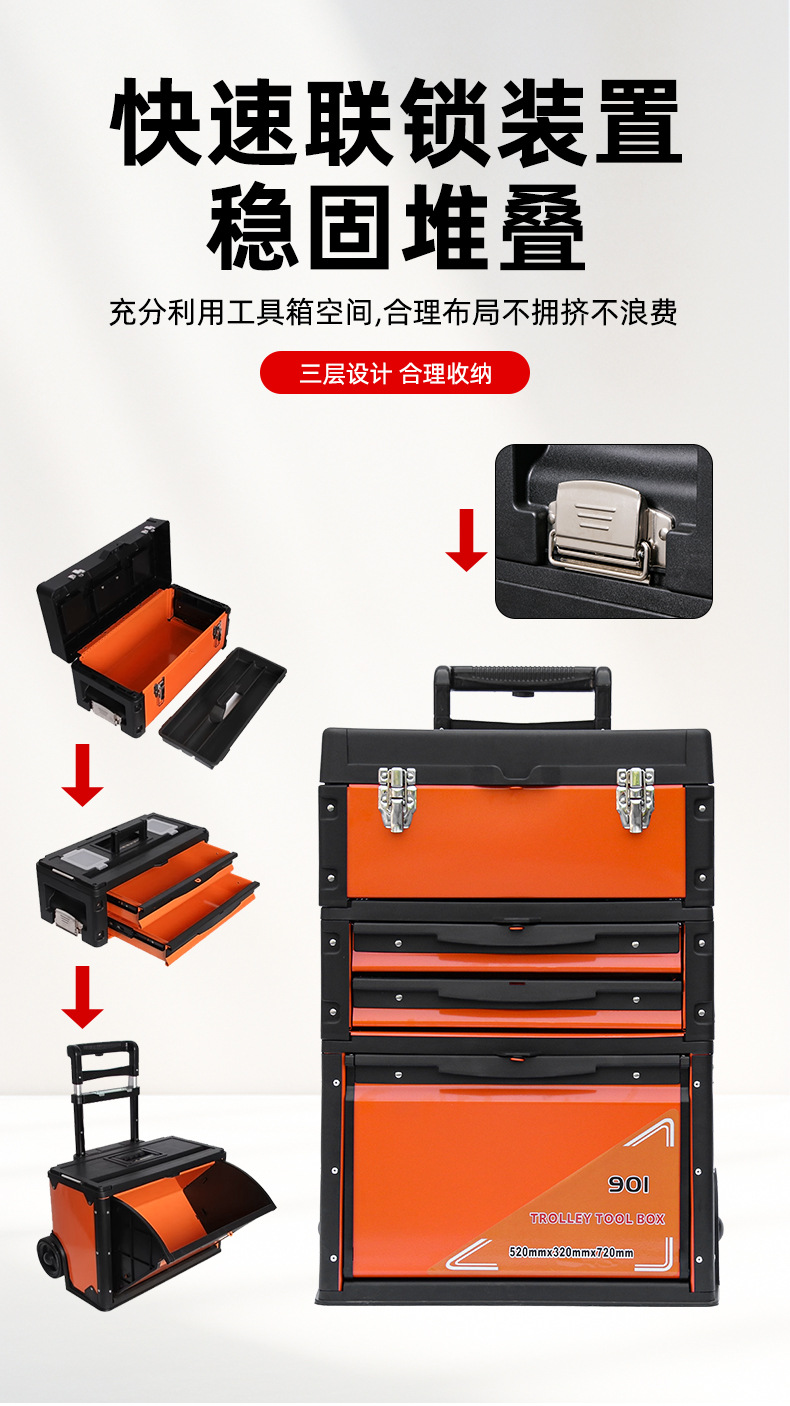 快速联锁装置
稳固堆叠

充分利用工具箱空间,合理布局不拥挤不浪费

三层设计 合理收纳

901

TROLLEY TOOL BOX

520mmx320mmx720mm