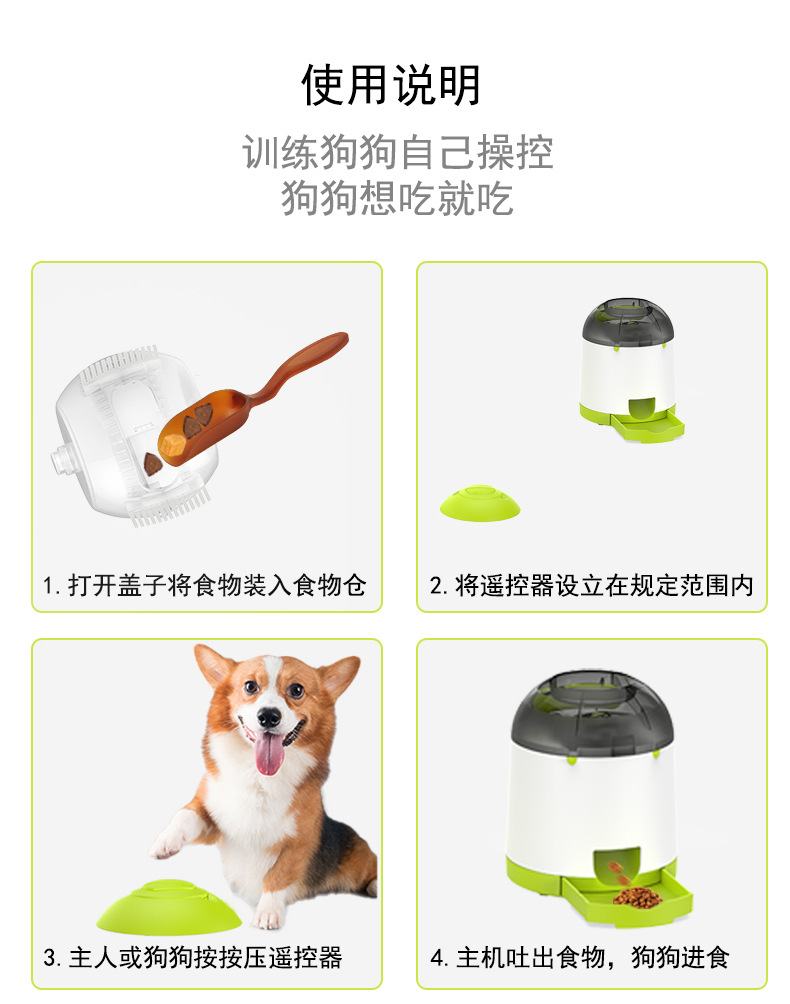 使用说明

训练狗狗自己操控
狗狗想吃就吃

1. 打开盖子将食物装入食物仓

2. 将遥控器设立在规定范围内

3. 主人或狗狗按按压遥控器

4. 主机吐出食物，狗狗进食