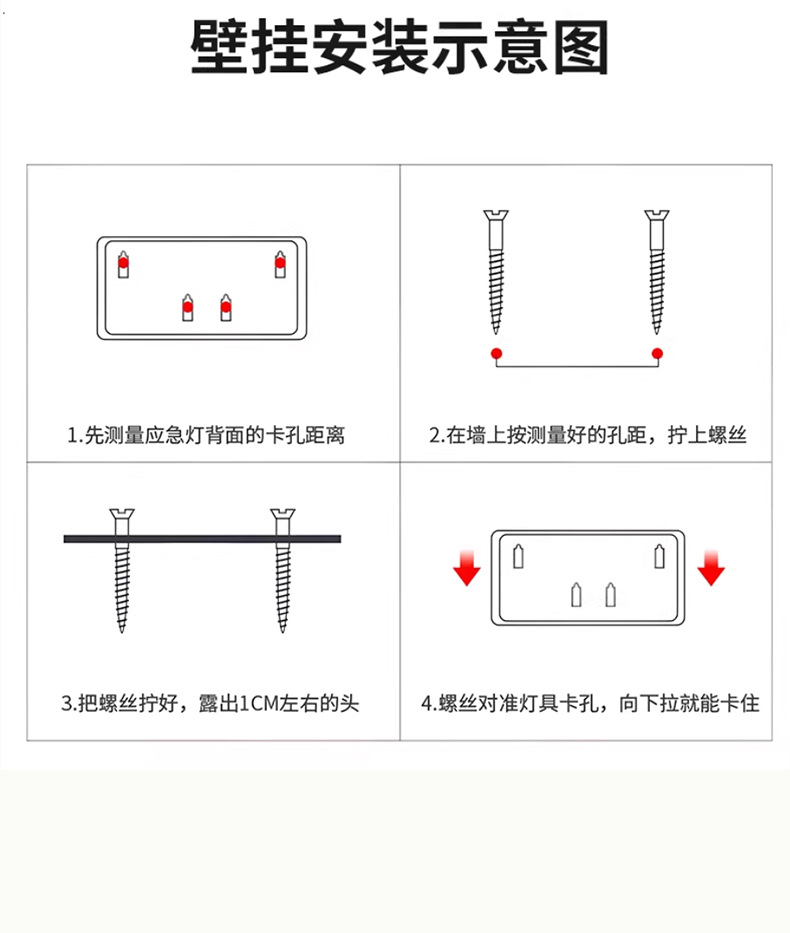 壁挂安装示意图

1.先测量应急灯背面的卡孔距离

2.在墙上按测量好的孔距，拧上螺丝

3.把螺丝拧好，露出1CM左右的头

4.螺丝对准灯具卡孔，向下拉就能卡住