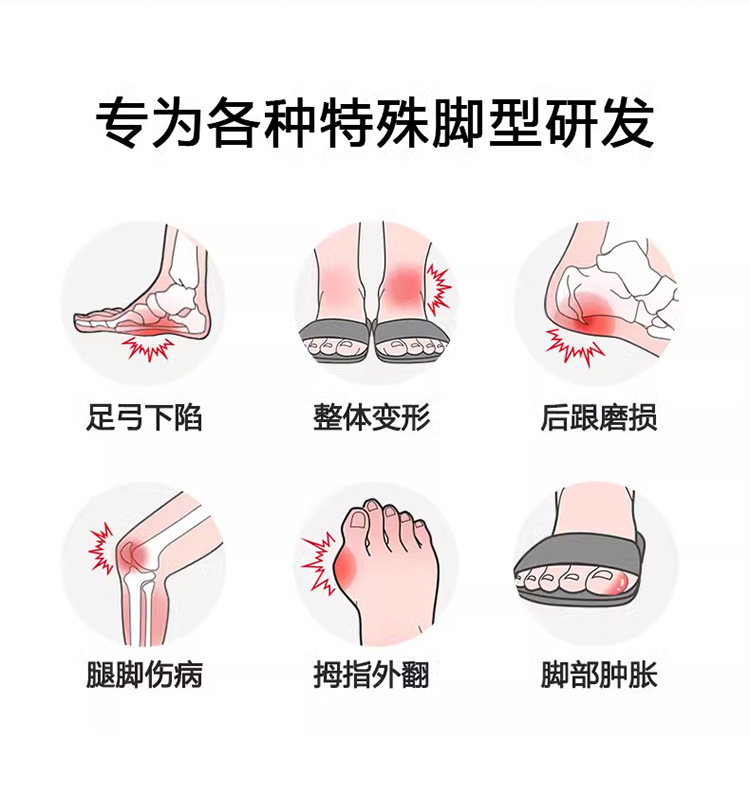 专为各种特殊脚型研发

足弓下陷

整体变形

后跟磨损

腿脚伤病

拇指外翻

脚部肿胀