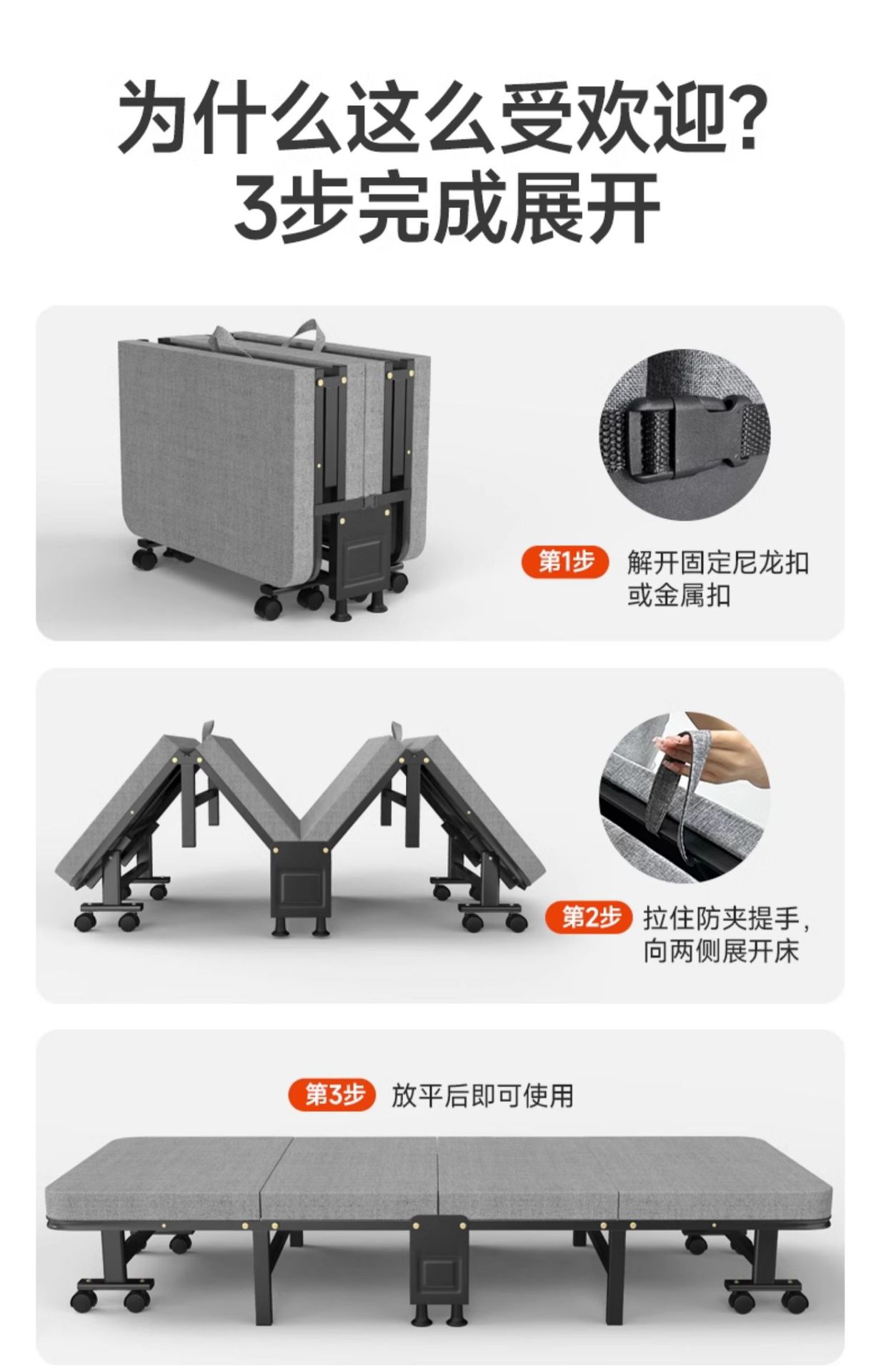 为什么这么受欢迎?
3步完成展开

第1步 解开固定尼龙扣或金属扣

第2步 拉住防夹提手，向两侧展开床

第3步 放平后即可使用