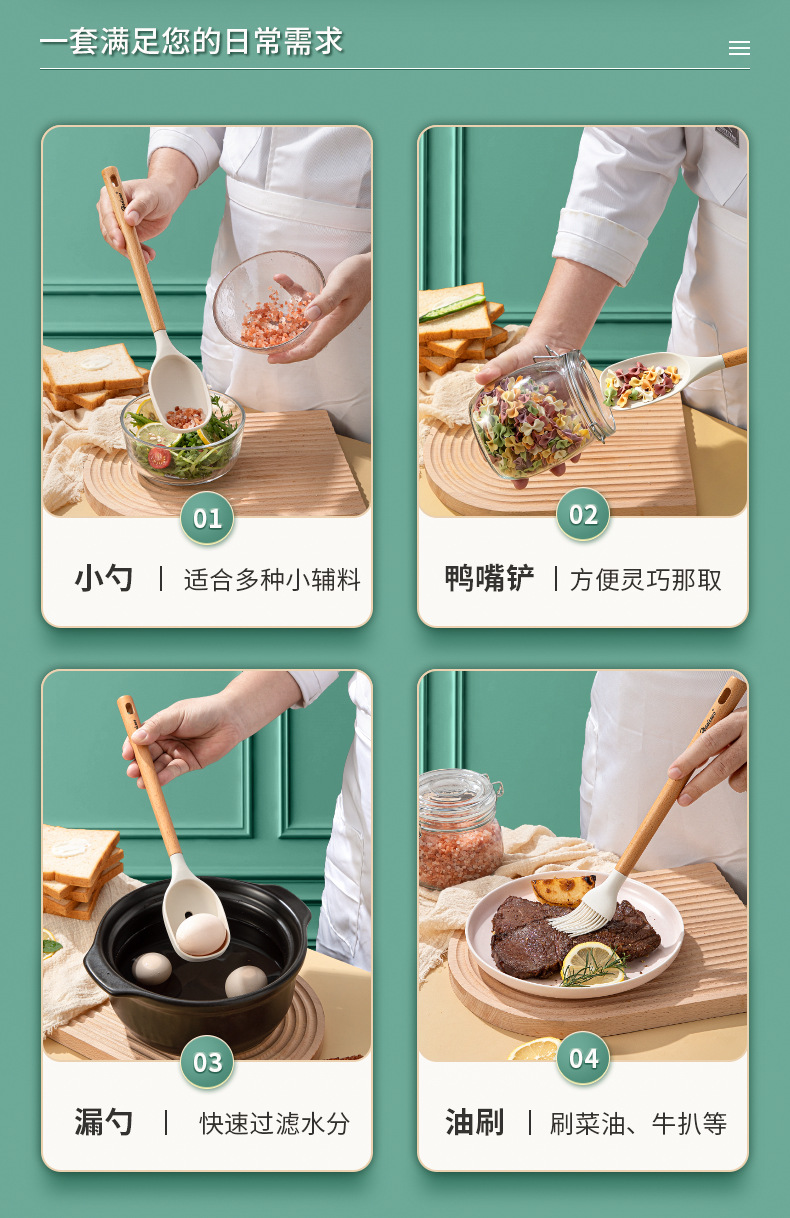 一套满足您的日常需求

01

小勺 | 适合多种小辅料

02

鸭嘴铲 | 方便灵巧那取

03

漏勺 | 快速过滤水分

04

油刷 | 刷菜油、牛扒等