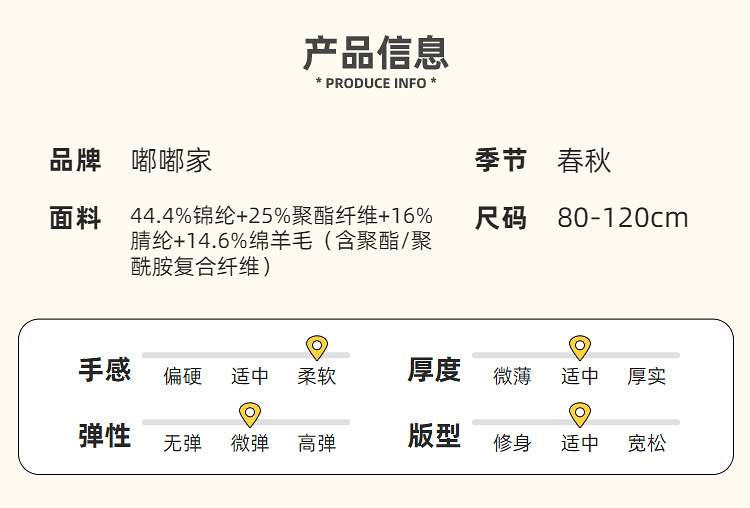 产品信息
* PRODUCE INFO *

品牌 嘟嘟家

面料 44.4%锦纶+25%聚酯纤维+16%腈纶+14.6%绵羊毛（含聚酯/聚酰胺复合纤维）

季节 春秋

尺码 80-120cm

手感 偏硬 适中 柔软

弹性 无弹 微弹 高弹

厚度 微薄 适中 厚实

版型 修身 适中 宽松