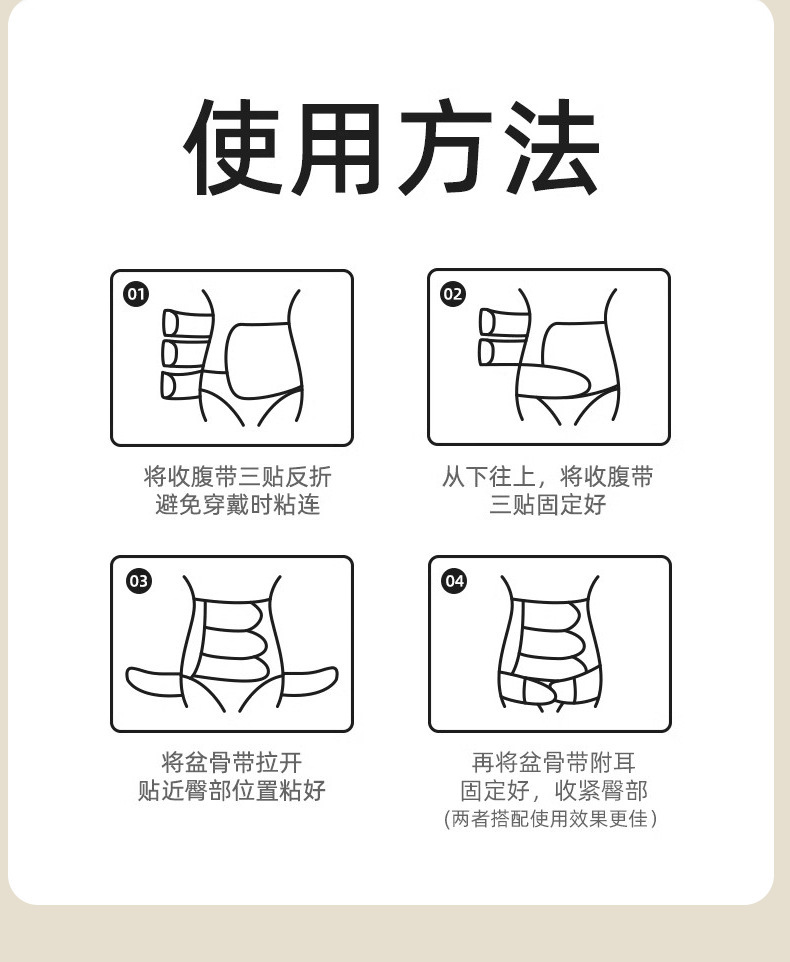 使用方法

01

将收腹带三贴反折
避免穿戴时粘连

02

从下往上，将收腹带
三贴固定好

03

将盆骨带拉开
贴近臀部位置粘好

04

再将盆骨带附耳
固定好，收紧臀部
（两者搭配使用效果更佳）