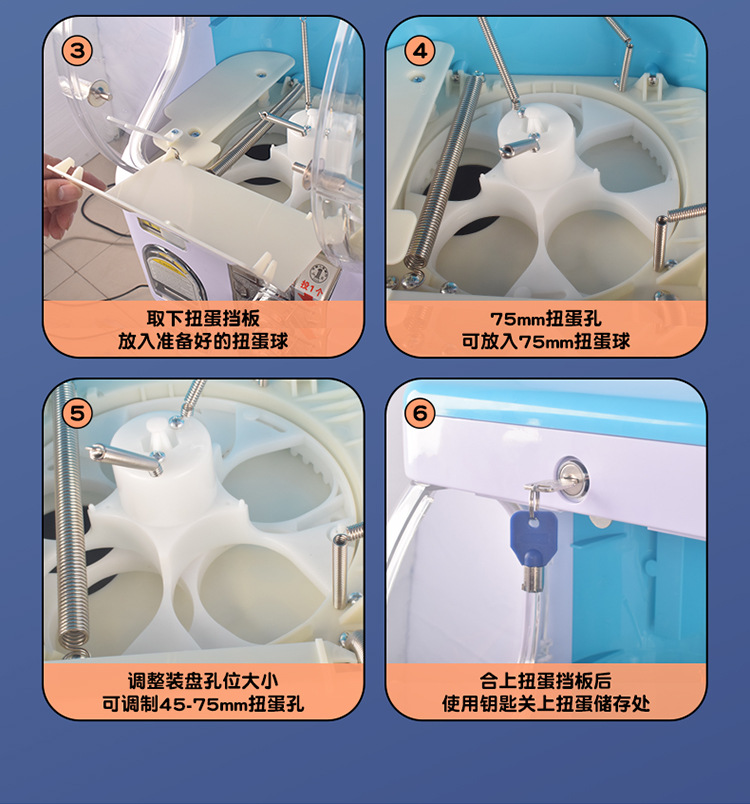 3

投1个

取下扭蛋挡板
放入准备好的扭蛋球

4

75mm扭蛋孔
可放入75mm扭蛋球

5

调整装盘孔位大小
可调制45-75mm扭蛋孔

6

合上扭蛋挡板后
使用钥匙关上扭蛋储存处