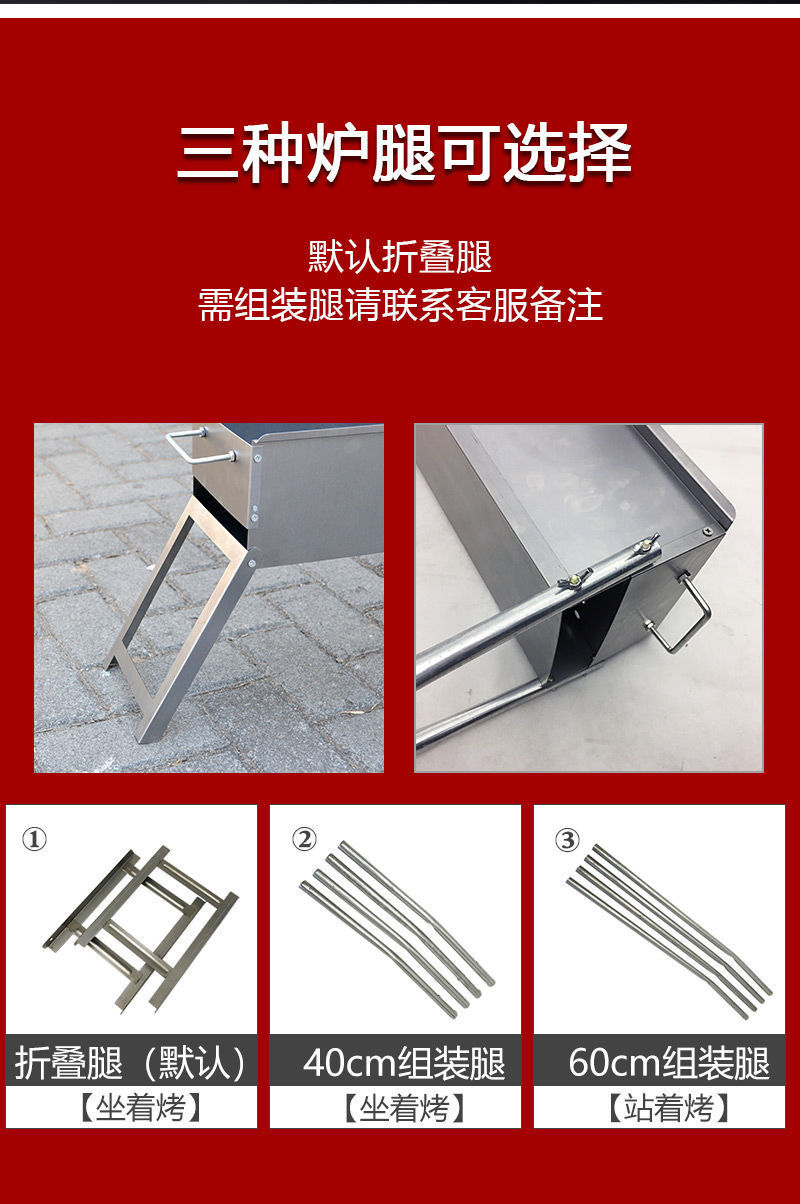 三种炉腿可选择

默认折叠腿
需组装腿请联系客服备注

①
折叠腿（默认）
【坐着烤】

②
40cm组装腿
【坐着烤】

③
60cm组装腿
【站着烤】