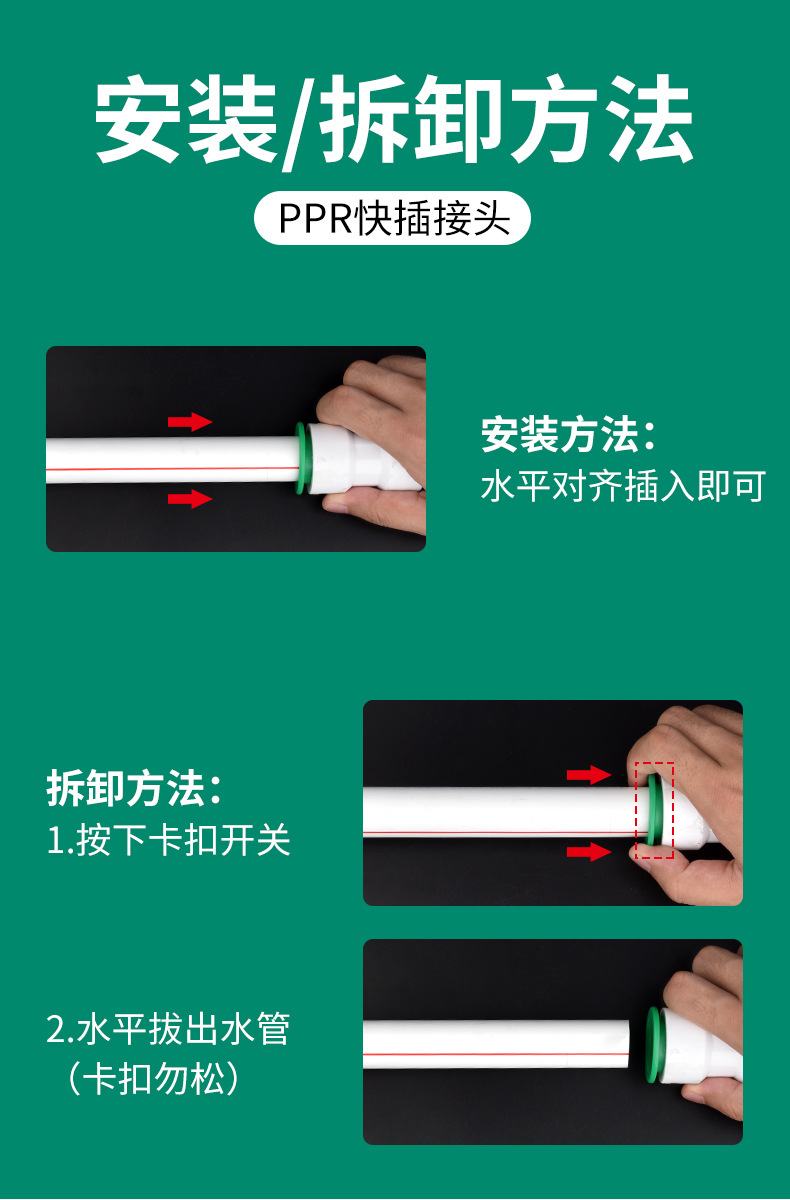 安装/拆卸方法

PPR快插接头

安装方法：
水平对齐插入即可

拆卸方法：
1.按下卡扣开关

2.水平拔出水管
（卡扣勿松）