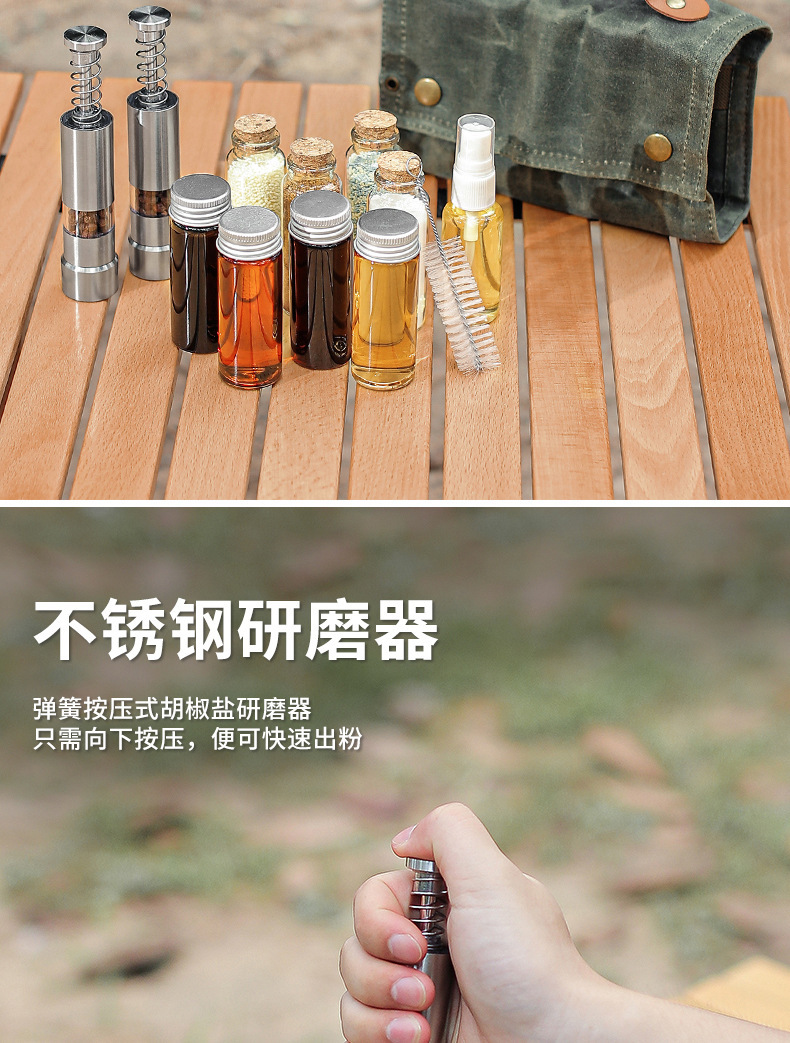 不锈钢研磨器

弹簧按压式胡椒盐研磨器
只需向下按压，便可快速出粉