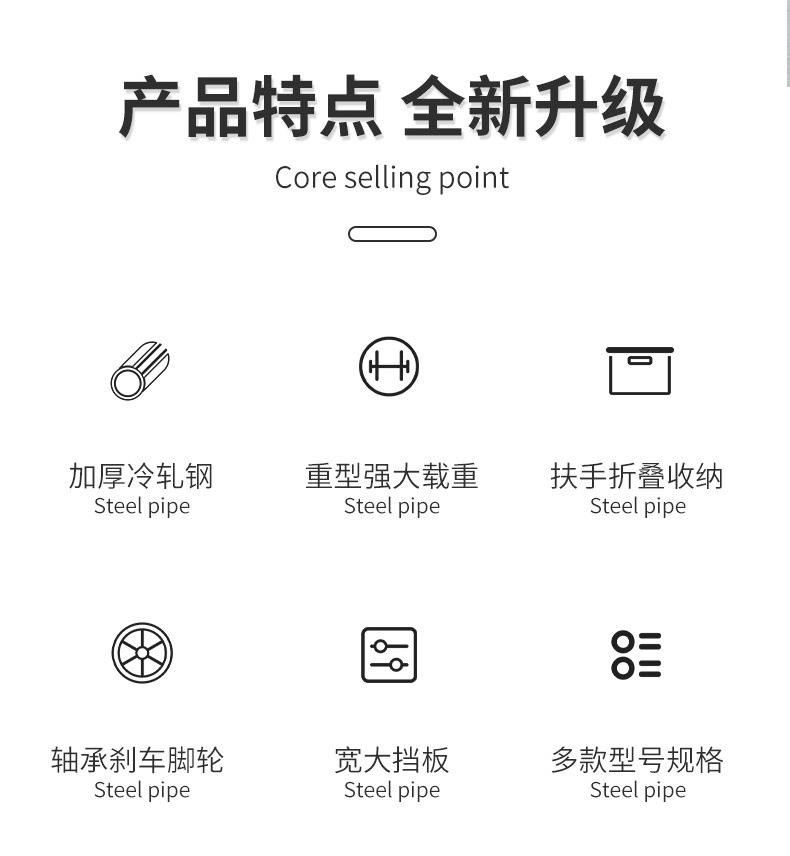 产品特点 全新升级

Core selling point

加厚冷轧钢
Steel pipe

重型强大载重
Steel pipe

扶手折叠收纳
Steel pipe

轴承刹车脚轮
Steel pipe

宽大挡板
Steel pipe

多款型号规格
Steel pipe