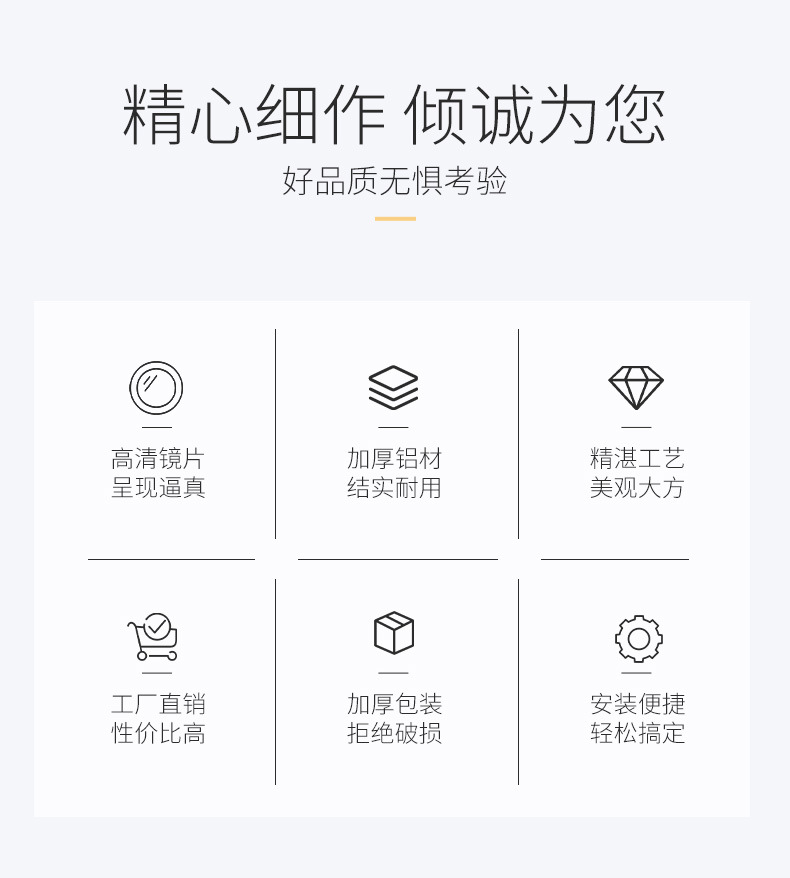 精心细作 倾诚为您

好品质无惧考验

高清镜片
呈现逼真

加厚铝材
结实耐用

精湛工艺
美观大方

工厂直销
性价比高

加厚包装
拒绝破损

安装便捷
轻松搞定