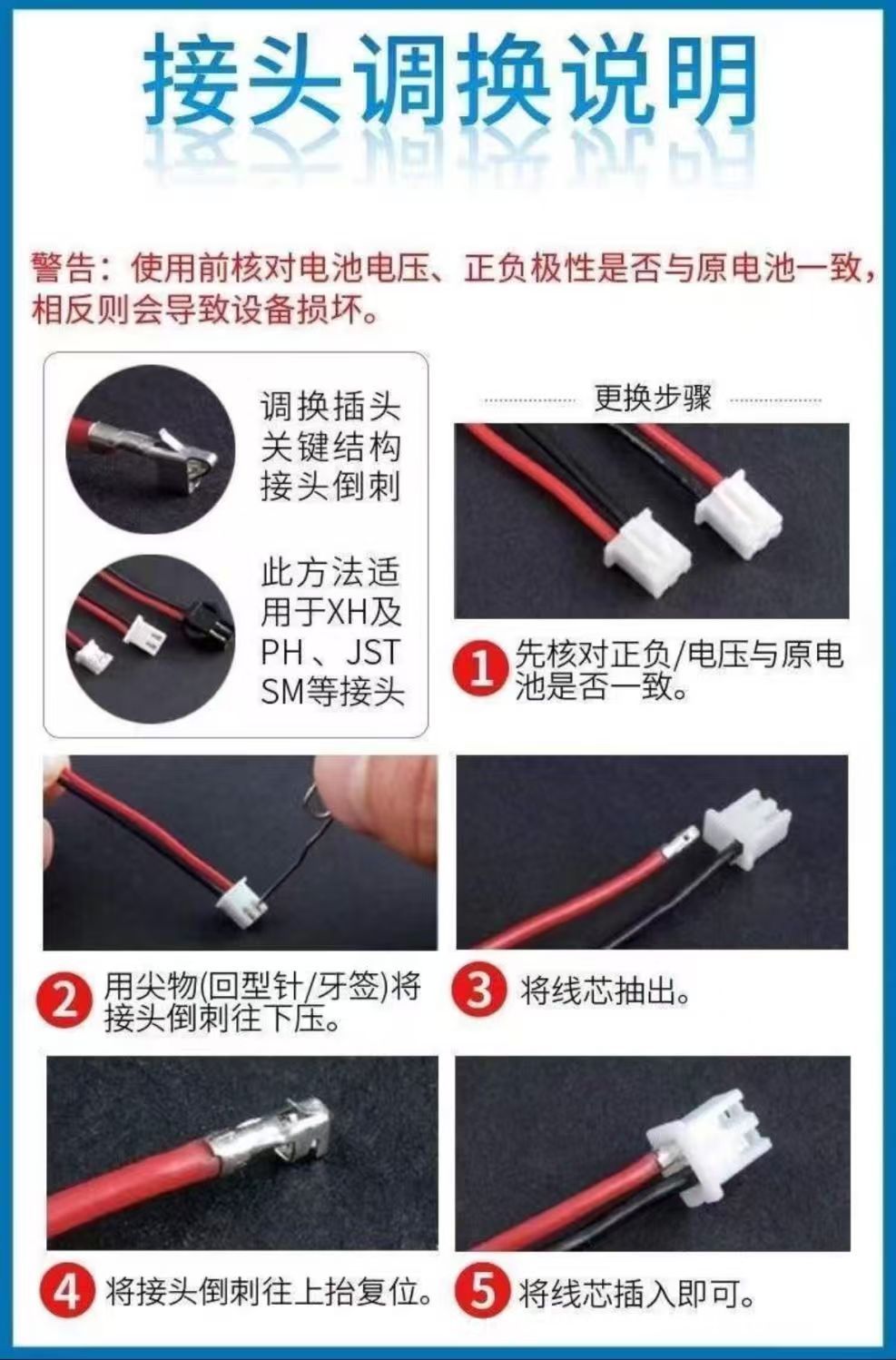 接头调换说明

警告：使用前核对电池电压、正负极性是否与原电池一致，相反则会导致设备损坏。

调换插头关键结构接头倒刺

此方法适用于XH及PH、JST SM等接头

更换步骤

1 先核对正负/电压与原电池是否一致。

2 用尖物(回型针/牙签)将接头倒刺往下压。

3 将线芯抽出。

4 将接头倒刺往上抬复位。

5 将线芯插入即可。