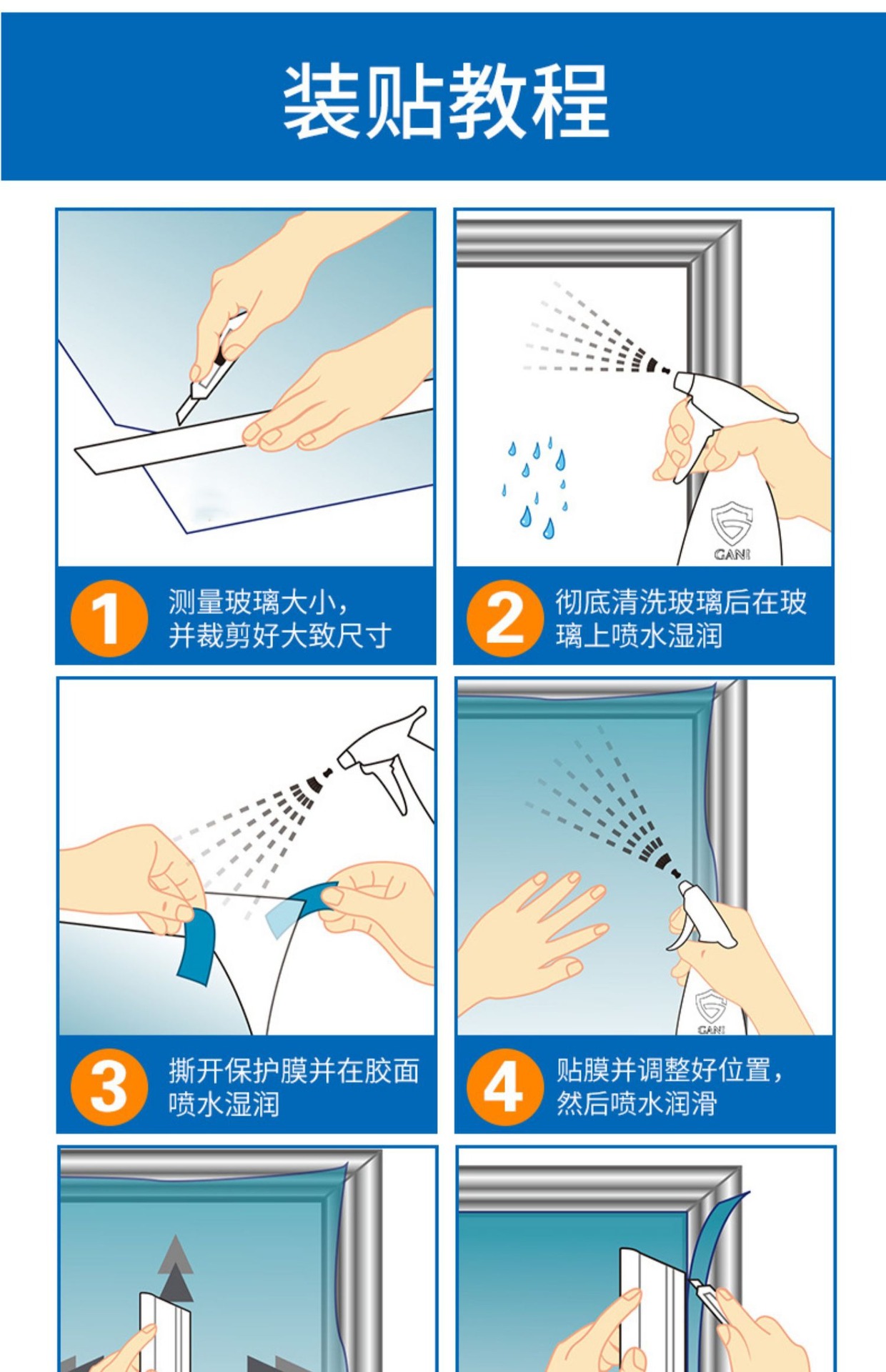 装贴教程

GANI

1 测量玻璃大小，并裁剪好大致尺寸

2 彻底清洗玻璃后在玻璃上喷水湿润

GANI

3 撕开保护膜并在胶面喷水湿润

4 贴膜并调整好位置，然后喷水润滑