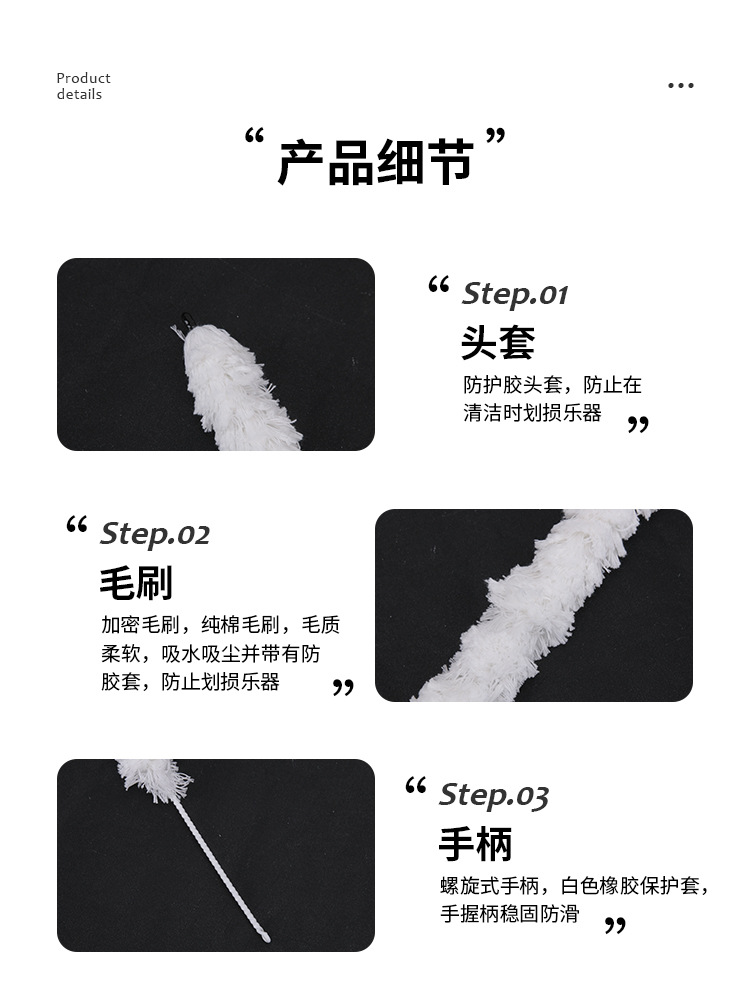 Product details

...

“ 产品细节 ”

“ Step.01

头套

防护胶头套，防止在清洁时划损乐器 ”

“ Step.02

毛刷

加密毛刷，纯棉毛刷，毛质柔软，吸水吸尘并带有防胶套，防止划损乐器 ”

“ Step.03

手柄

螺旋式手柄，白色橡胶保护套，手握柄稳固防滑 ”