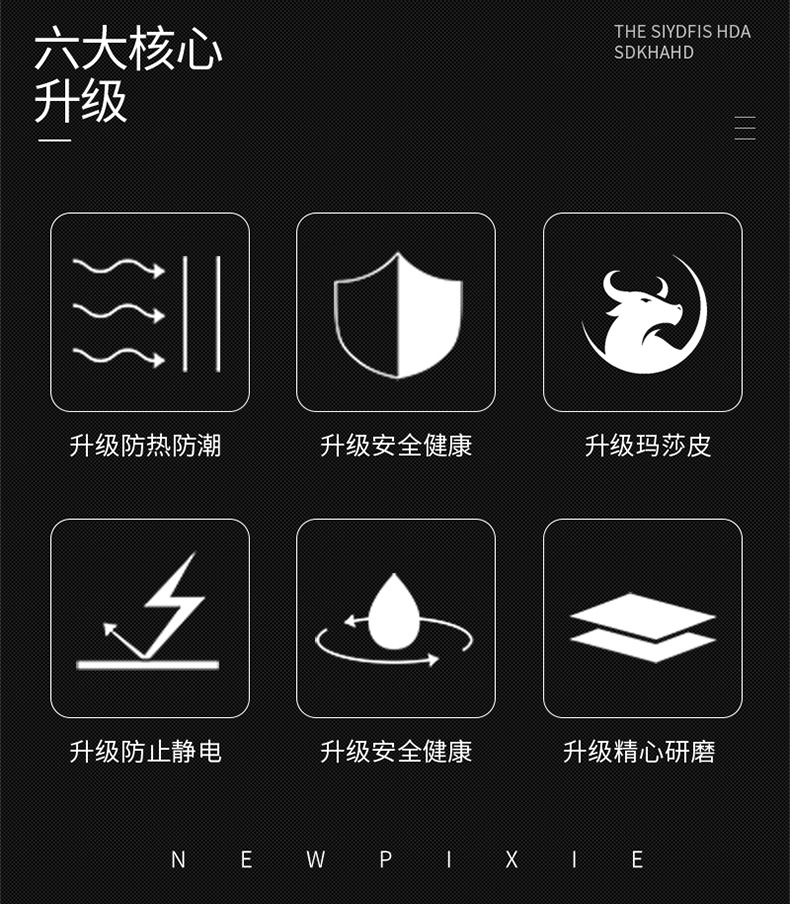 六大核心
升级

THE SIYDFIS HDA
SDKHAHD

升级防热防潮

升级安全健康

升级玛莎皮

升级防止静电

升级安全健康

升级精心研磨

N E W P I X I E