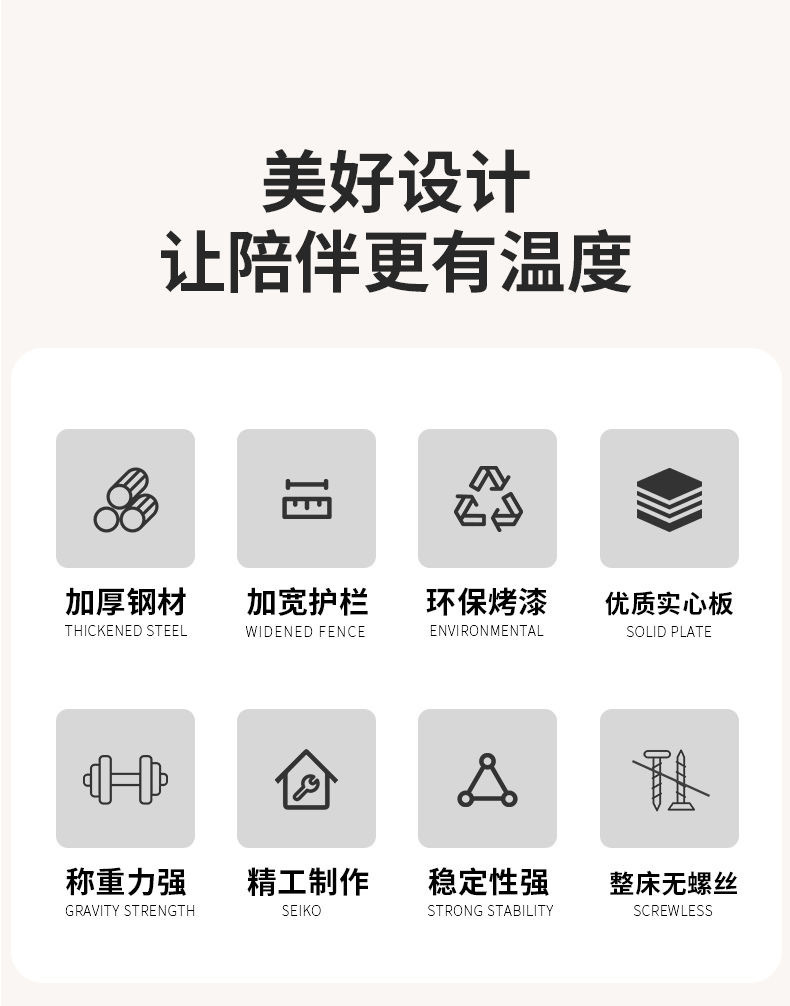 美好设计
让陪伴更有温度

加厚钢材
THICKENED STEEL

加宽护栏
WIDENED FENCE

环保烤漆
ENVIRONMENTAL

优质实心板
SOLID PLATE

称重力强
GRAVITY STRENGTH

精工制作
SEIKO

稳定性强
STRONG STABILITY

整床无螺丝
SCREWLESS