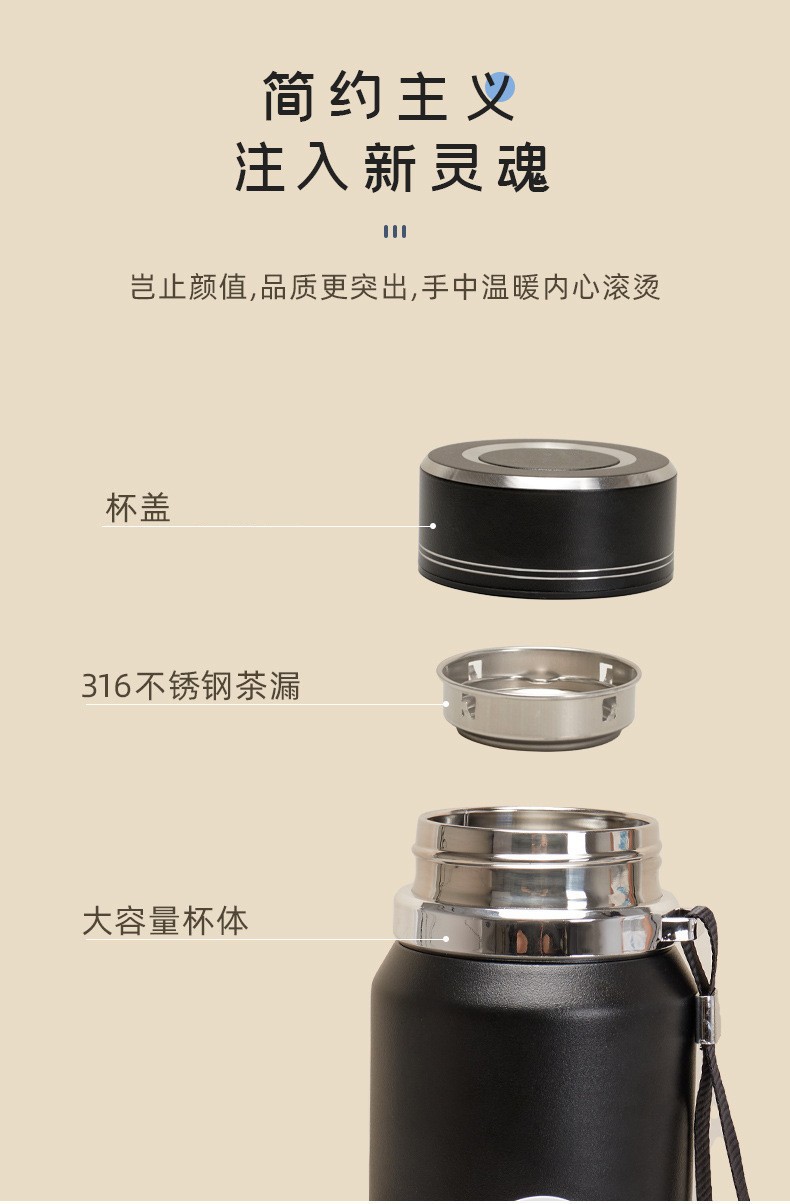 简约主义
注入新灵魂

岂止颜值,品质更突出,手中温暖内心滚烫

杯盖

316不锈钢茶漏

大容量杯体