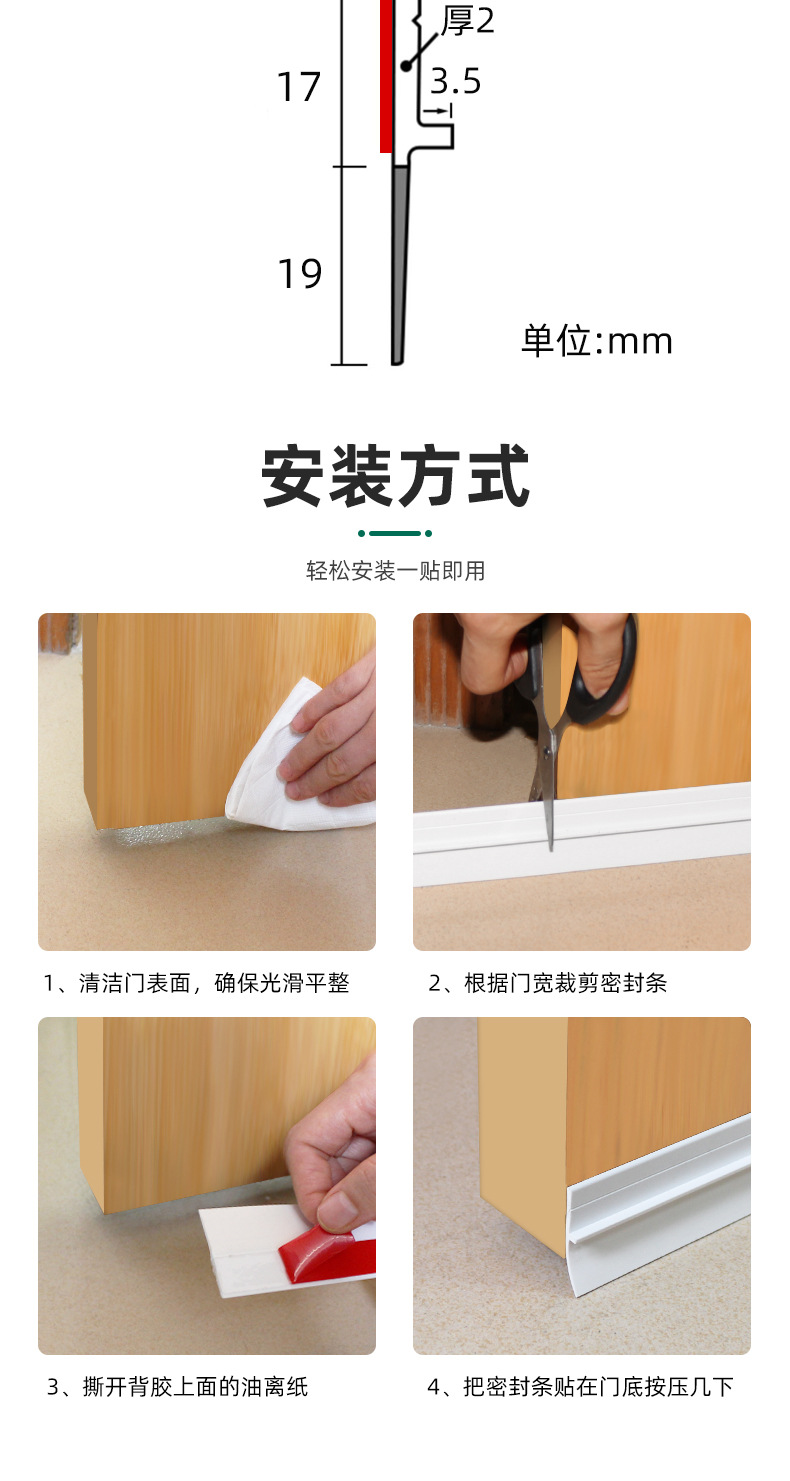 厚2
17
3.5
19
单位:mm

安装方式

轻松安装一贴即用

1、清洁门表面，确保光滑平整

2、根据门宽裁剪密封条

3、撕开背胶上面的油离纸

4、把密封条贴在门底按压几下