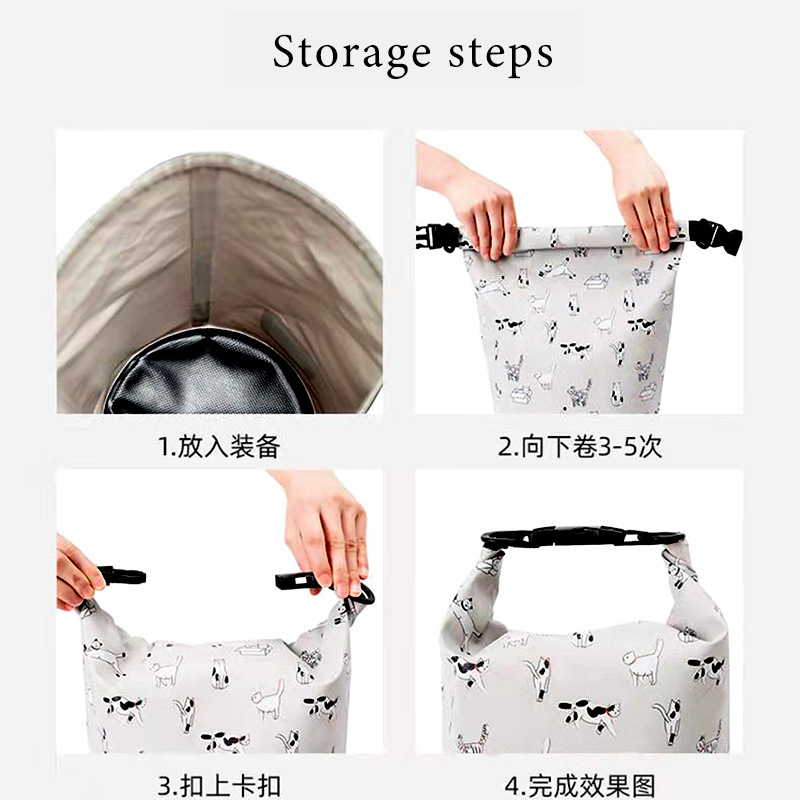 Storage steps

1.放入装备

2.向下卷3-5次

3.扣上卡扣

4.完成效果图