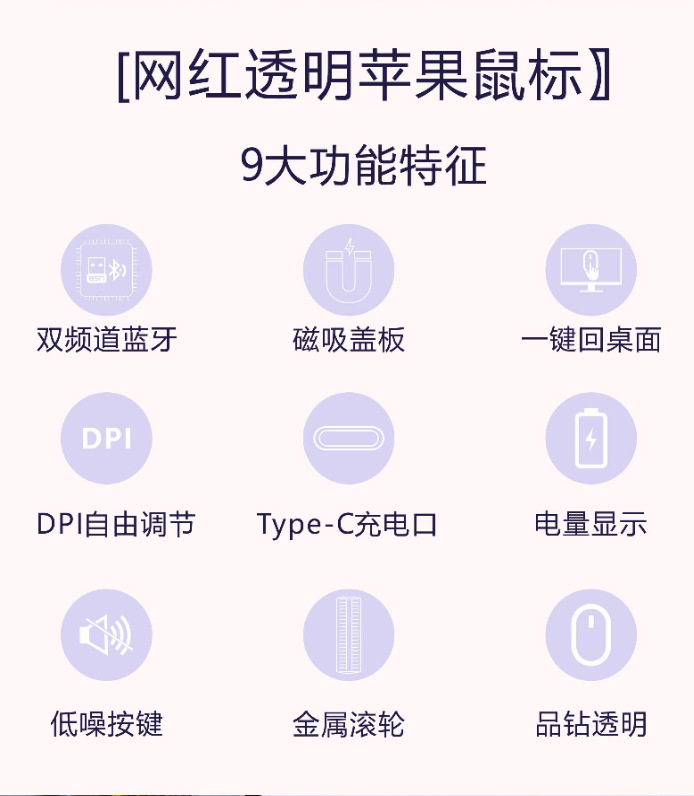 [网红透明苹果鼠标】

9大功能特征

双频道蓝牙

磁吸盖板

一键回桌面

DPI

DPI自由调节

Type-C充电口

电量显示

低噪按键

金属滚轮

品钻透明