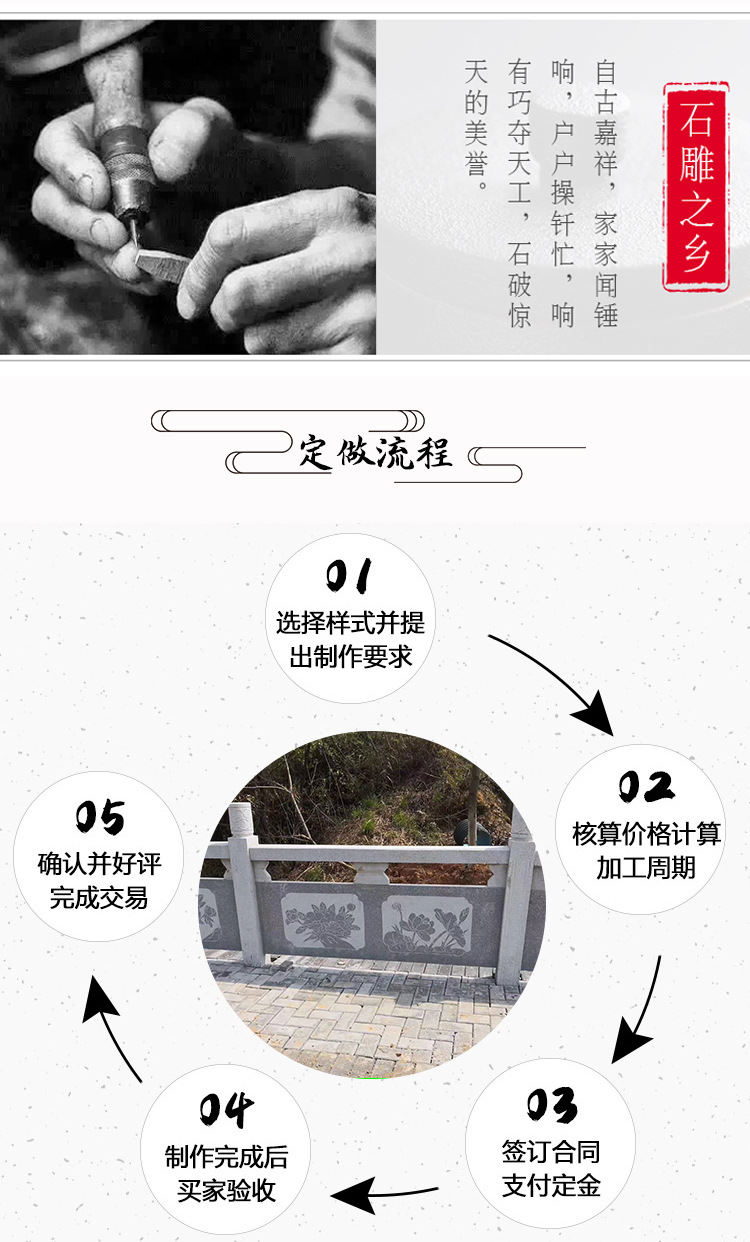 石雕之乡

自古嘉祥，家家闻锤响，户户操钎忙，响有巧夺天工，石破惊天的美誉。

定做流程

01
选择样式并提出制作要求

02
核算价格计算加工周期

03
签订合同支付定金

04
制作完成后买家验收

05
确认并好评完成交易