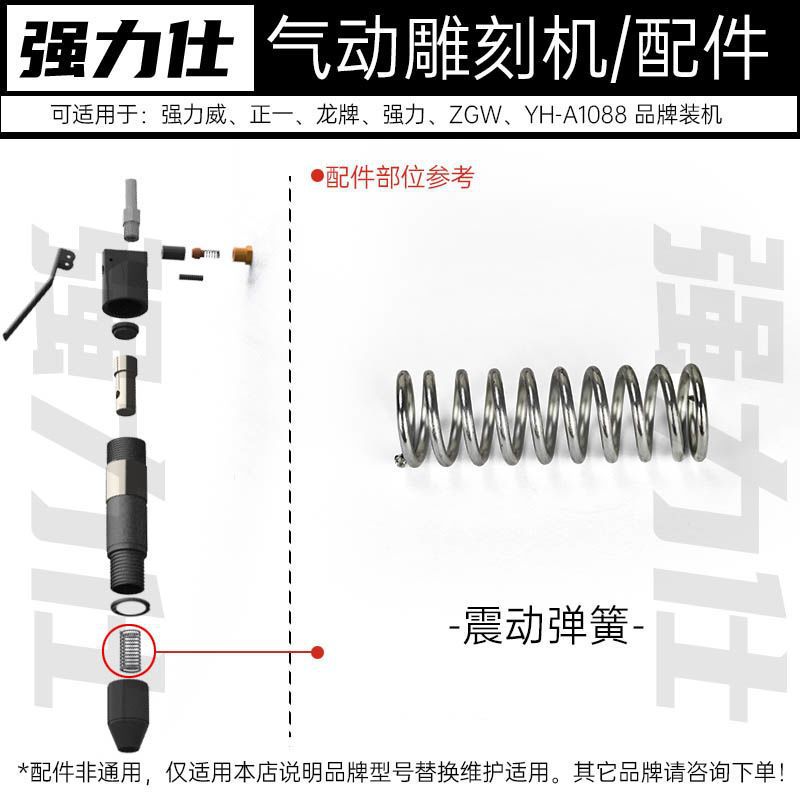 强力仕 气动雕刻机/配件

可适用于：强力威、正一、龙牌、强力、ZGW、YH-A1088 品牌装机

●配件部位参考

强力仕

强力仕

-震动弹簧-

*配件非通用，仅适用本店说明品牌型号替换维护适用。其它品牌请咨询下单！