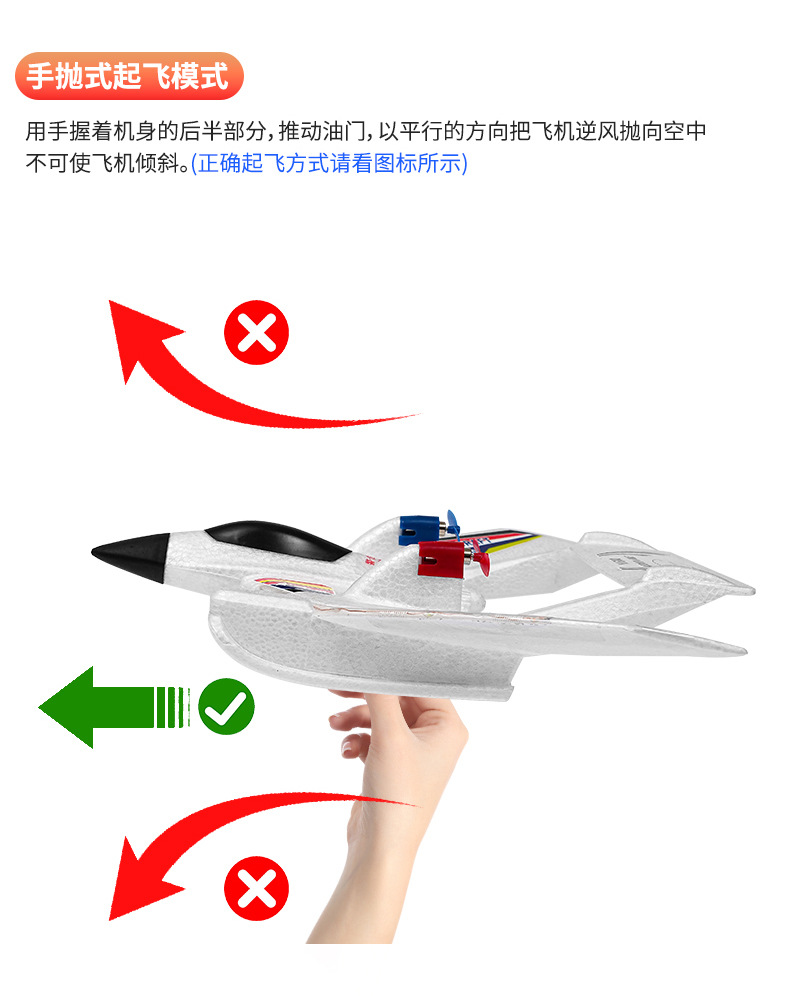 手抛式起飞模式

用手握着机身的后半部分，推动油门，以平行的方向把飞机逆风抛向空中不可使飞机倾斜。(正确起飞方式请看图标所示)