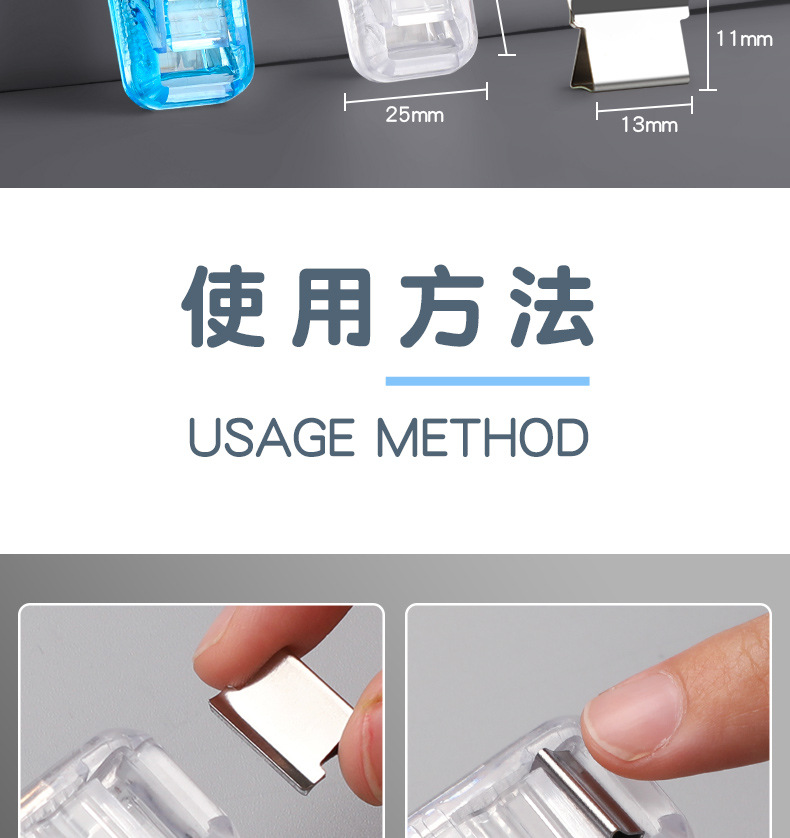 11mm

25mm

13mm

使用方法

USAGE METHOD