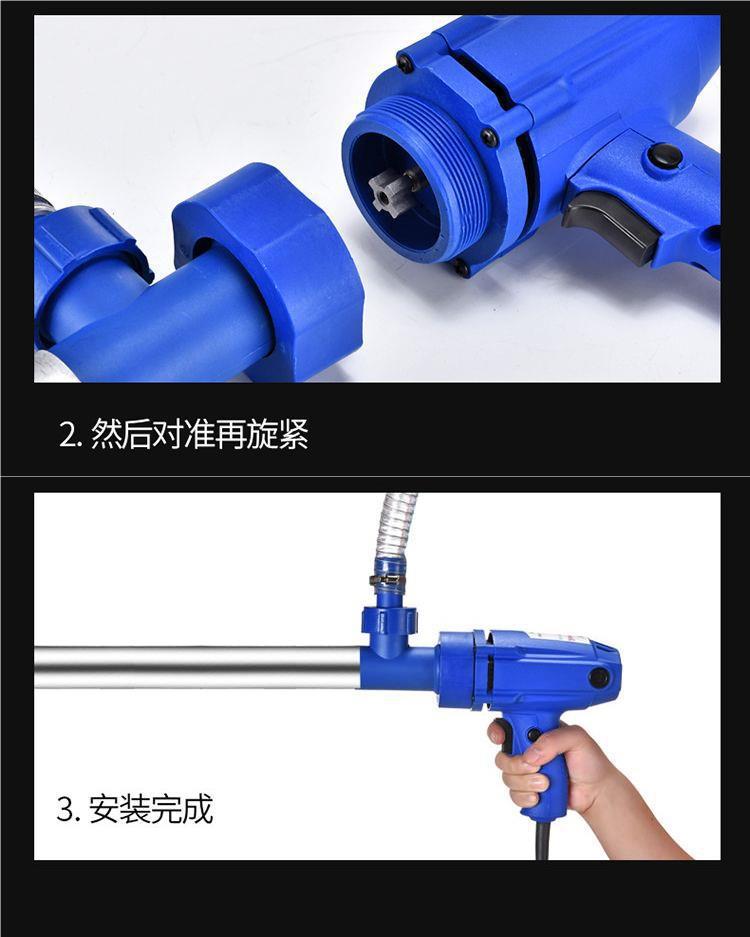 2. 然后对准再旋紧

3. 安装完成