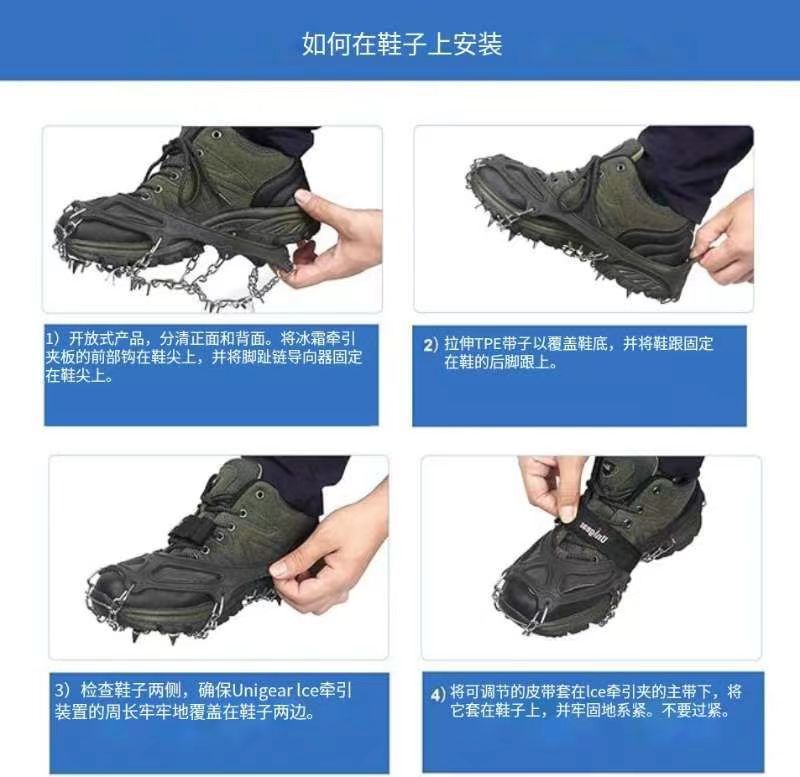 如何在鞋子上安装

1）开放式产品，分清正面和背面。将冰霜牵引夹板的前部钩在鞋尖上，并将脚趾链导向器固定在鞋尖上。

2）拉伸TPE带子以覆盖鞋底，并将鞋跟固定在鞋的后脚跟上。

Unigear

3）检查鞋子两侧，确保Unigear lce牵引装置的周长牢牢地覆盖在鞋子两边。

4）将可调节的皮带套在lce牵引夹的主带下，将它套在鞋子上，并牢固地系紧。不要过紧。