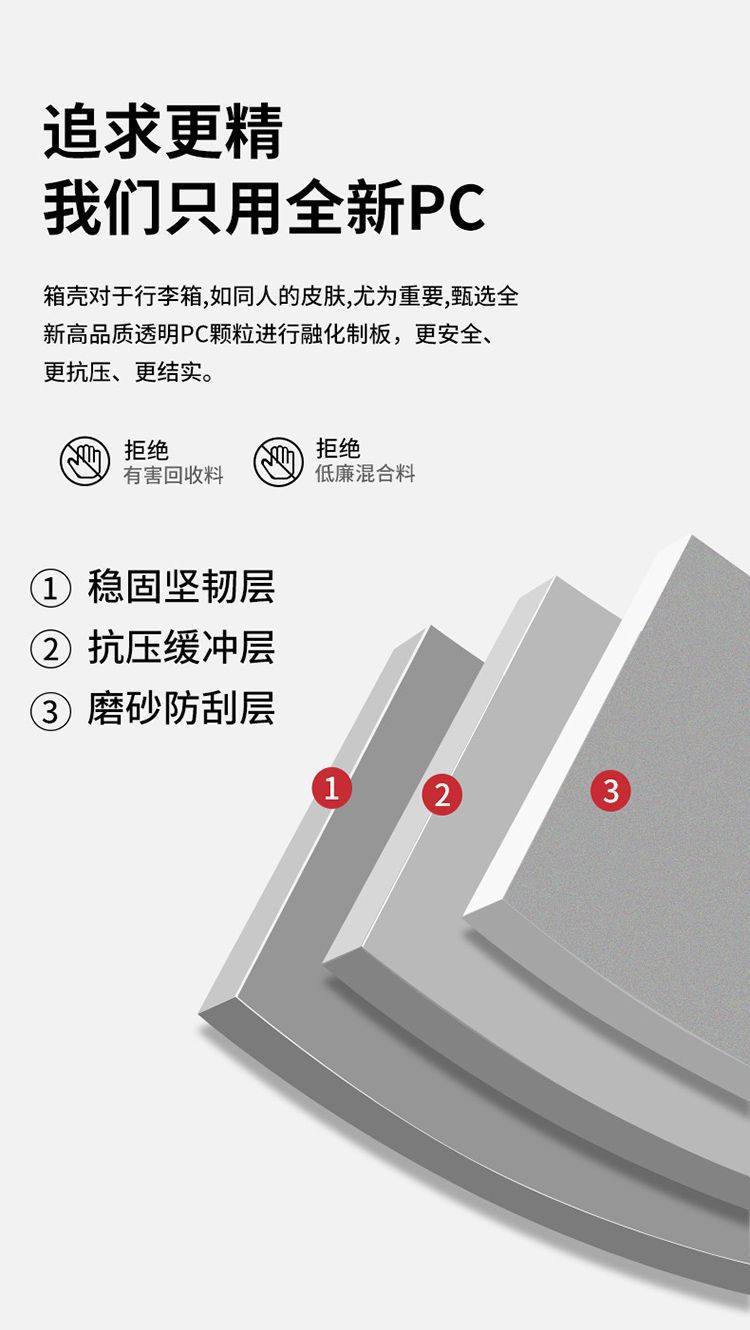 追求更精
我们只用全新PC

箱壳对于行李箱,如同人的皮肤,尤为重要,甄选全新高品质透明PC颗粒进行融化制板，更安全、更抗压、更结实。

拒绝
有害回收料

拒绝
低廉混合料

① 稳固坚韧层
② 抗压缓冲层
③ 磨砂防刮层

1
2
3