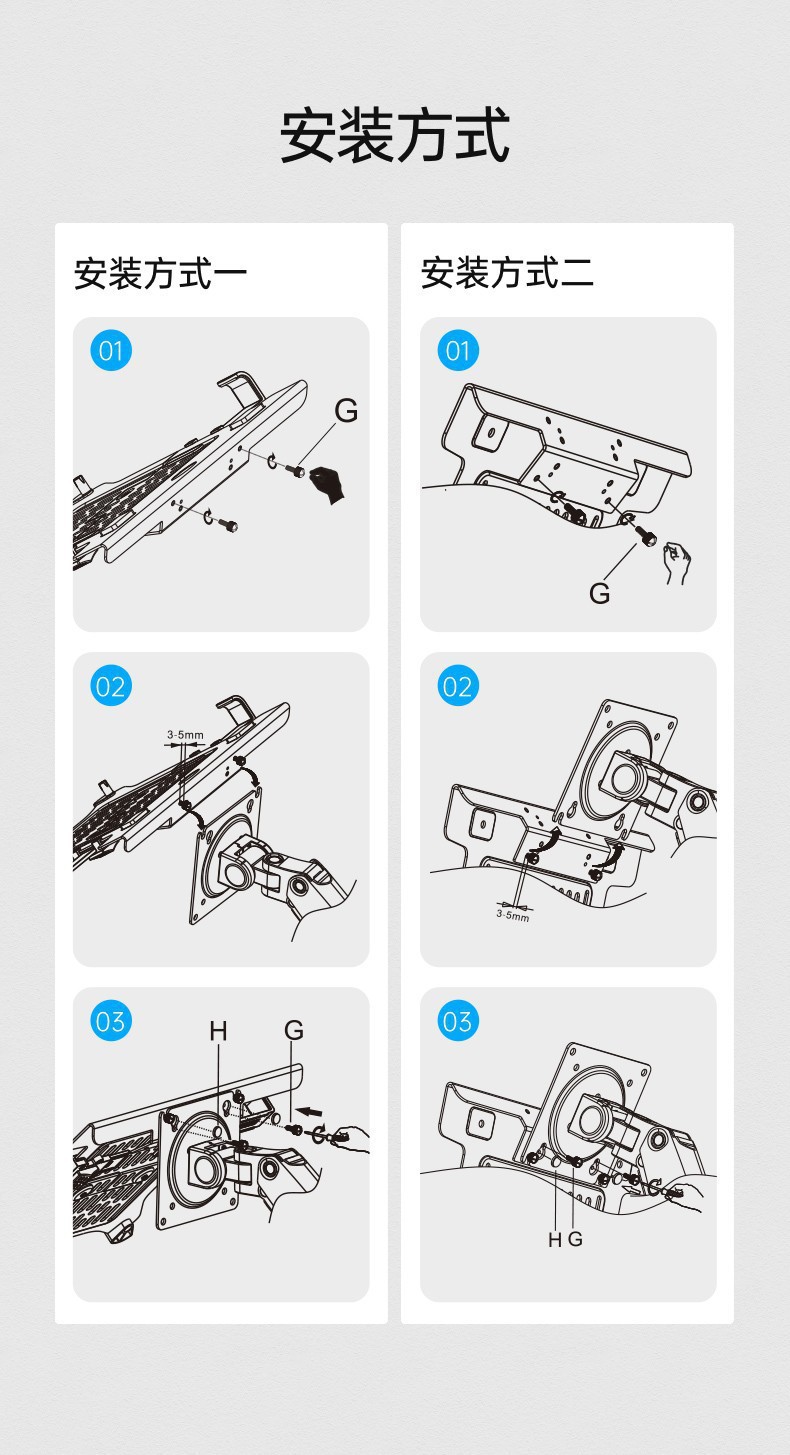 安装方式

安装方式一

01

G

02

3-5mm

03

H G

安装方式二

01

G

02

3-5mm

03

H G