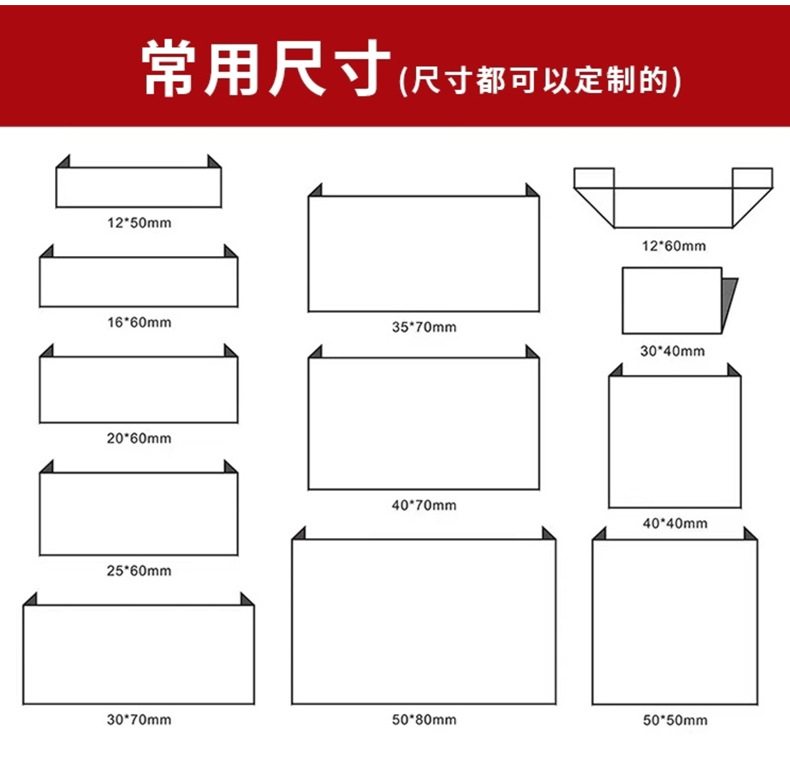 常用尺寸(尺寸都可以定制的)

12*50mm

16*60mm

20*60mm

25*60mm

30*70mm

35*70mm

40*70mm

50*80mm

12*60mm

30*40mm

40*40mm

50*50mm